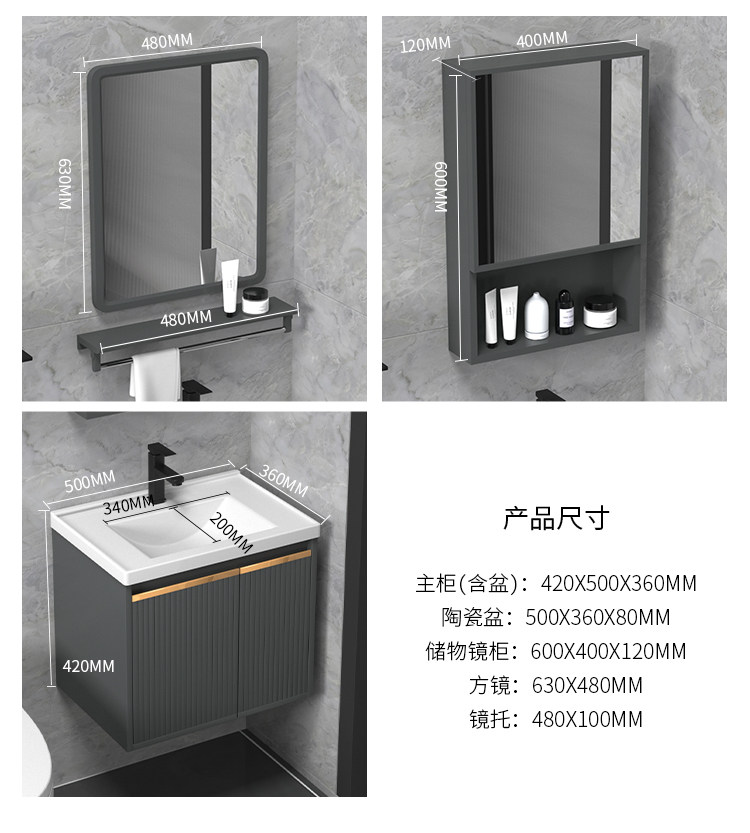 480MM

630MM

480MM

120MM

400MM

600MM

500MM

360MM

340MM

200MM

420MM

产品尺寸

主柜(含盆)：420X500X360MM
陶瓷盆：500X360X80MM
储物镜柜：600X400X120MM
方镜：630X480MM
镜托：480X100MM