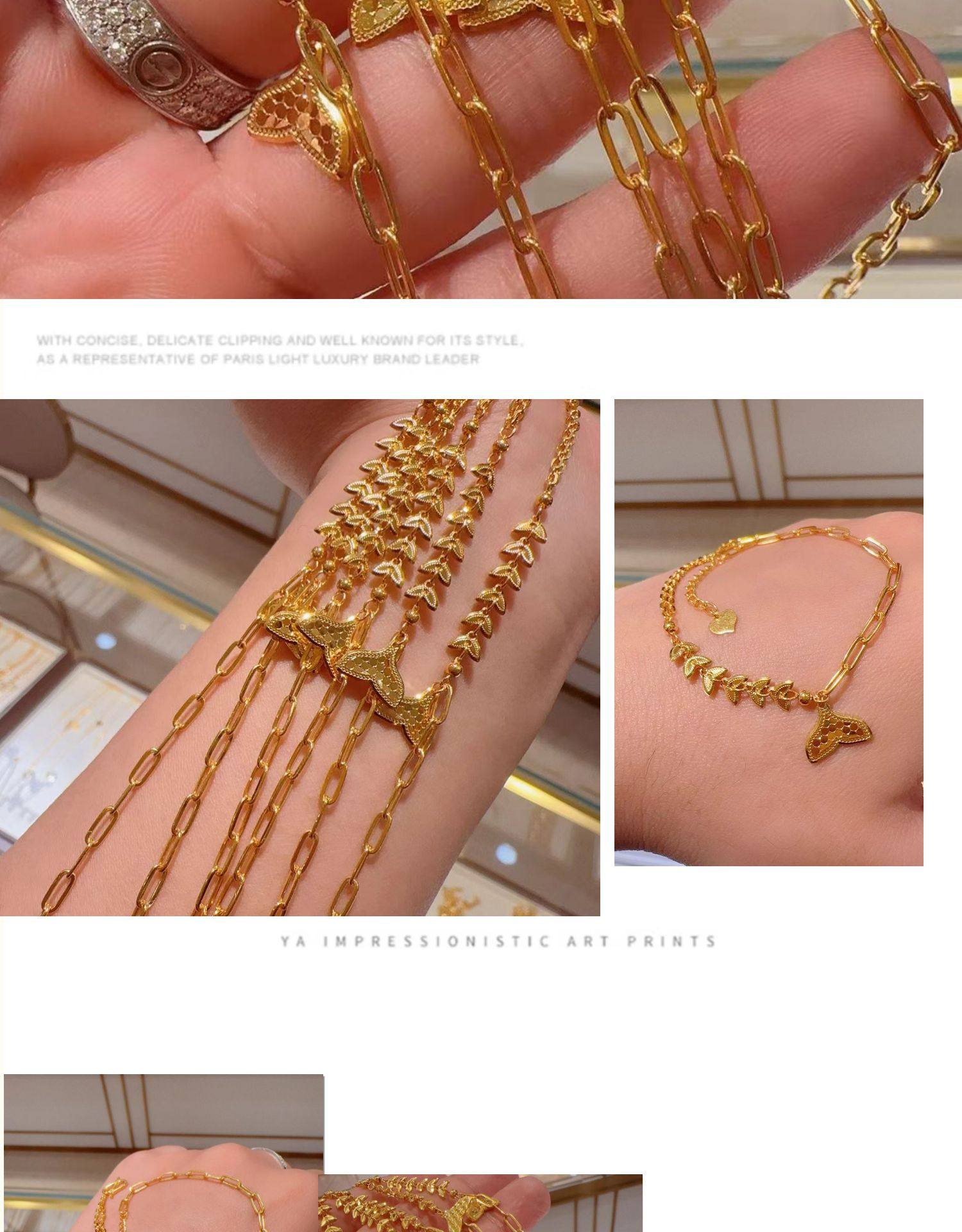 WITH CONCISE, DELICATE CLIPPING AND WELL KNOWN FOR ITS STYLE, AS A REPRESENTATIVE OF PARIS LIGHT LUXURY BRAND LEADER

YA IMPRESSIONISTIC ART PRINTS