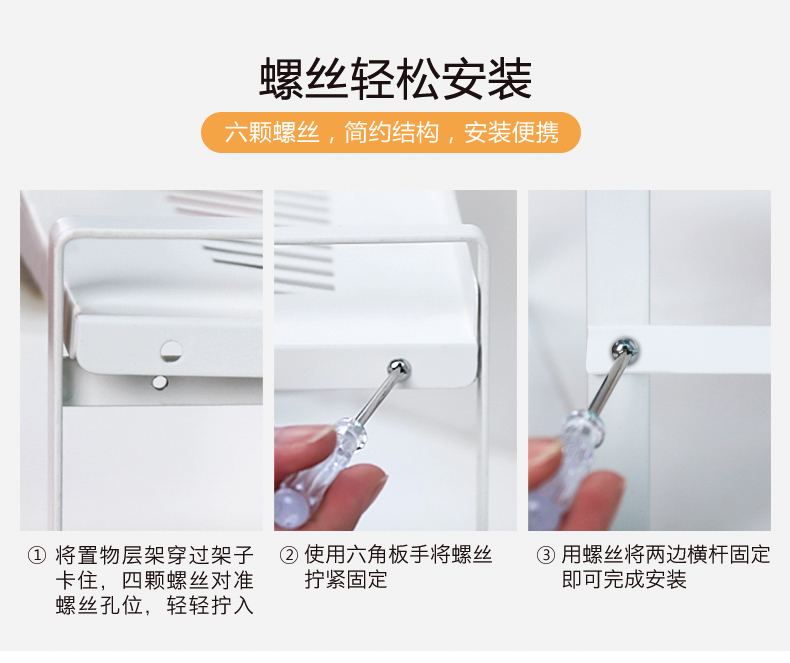 螺丝轻松安装

六颗螺丝，简约结构，安装便携

① 将置物层架穿过架子卡住，四颗螺丝对准螺丝孔位，轻轻拧入

② 使用六角板手将螺丝拧紧固定

③ 用螺丝将两边横杆固定即可完成安装