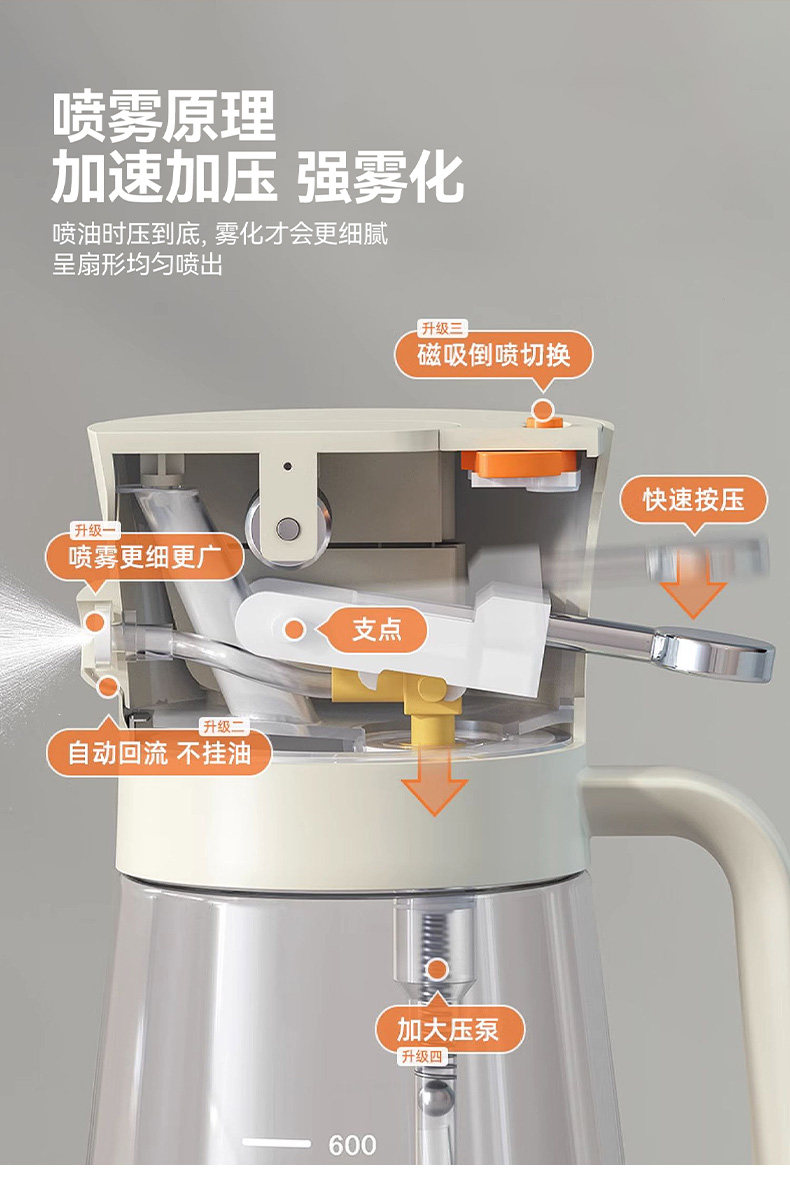 喷雾原理
加速加压 强雾化

喷油时压到底, 雾化才会更细腻
呈扇形均匀喷出

升级三
磁吸倒喷切换

快速按压

升级一
喷雾更细更广

支点

升级二
自动回流 不挂油

加大压泵
升级四

600