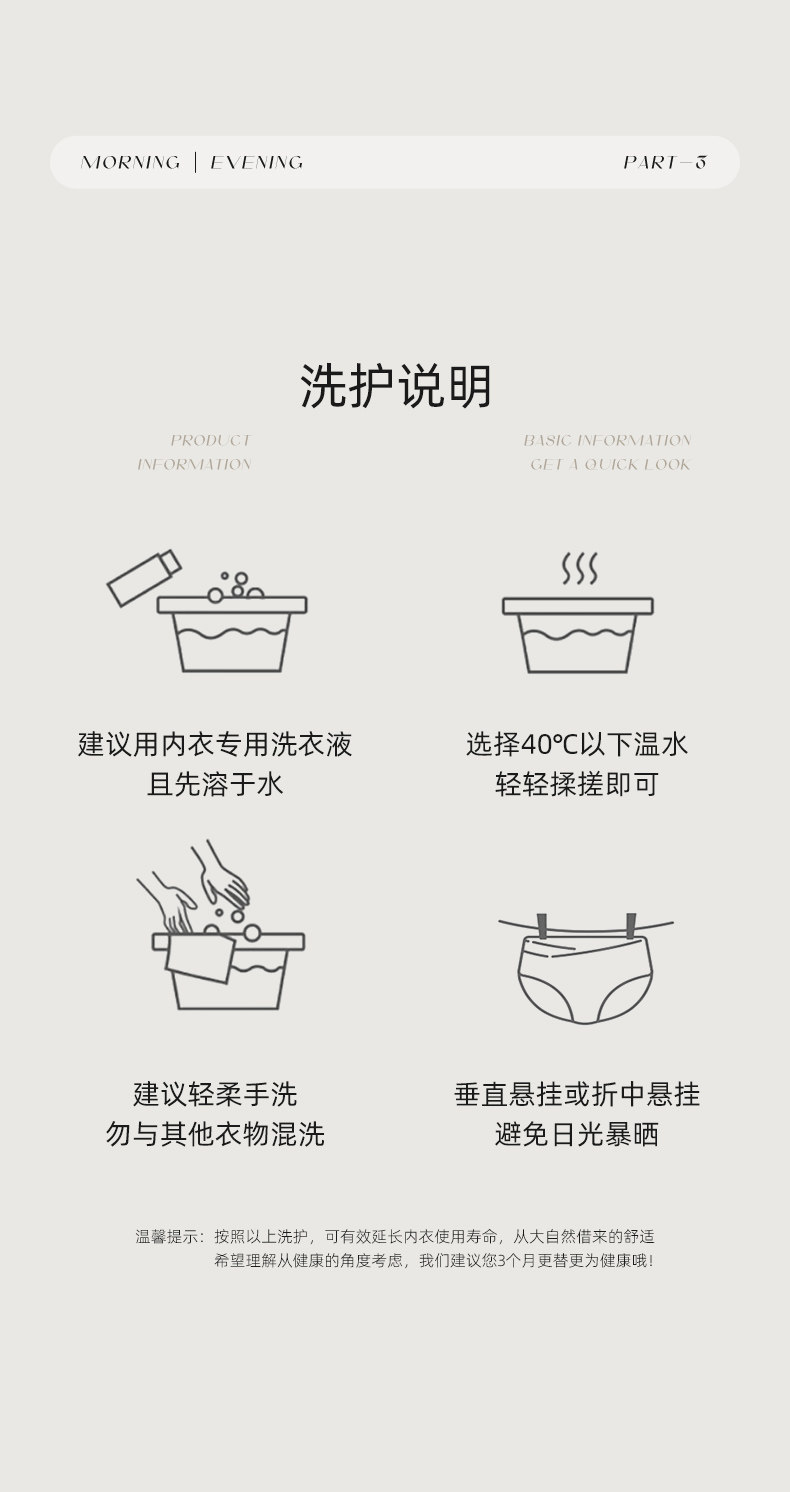 MORNING | EVENING

PART—3

洗护说明

PRODUCT INFORMATION

BASIC INFORMATION GET A QUICK LOOK

建议用内衣专用洗衣液
且先溶于水

选择40℃以下温水
轻轻揉搓即可

建议轻柔手洗
勿与其他衣物混洗

垂直悬挂或折中悬挂
避免日光暴晒

温馨提示：按照以上洗护，可有效延长内衣使用寿命，从大自然借来的舒适
希望理解从健康的角度考虑，我们建议您3个月更替更为健康哦！