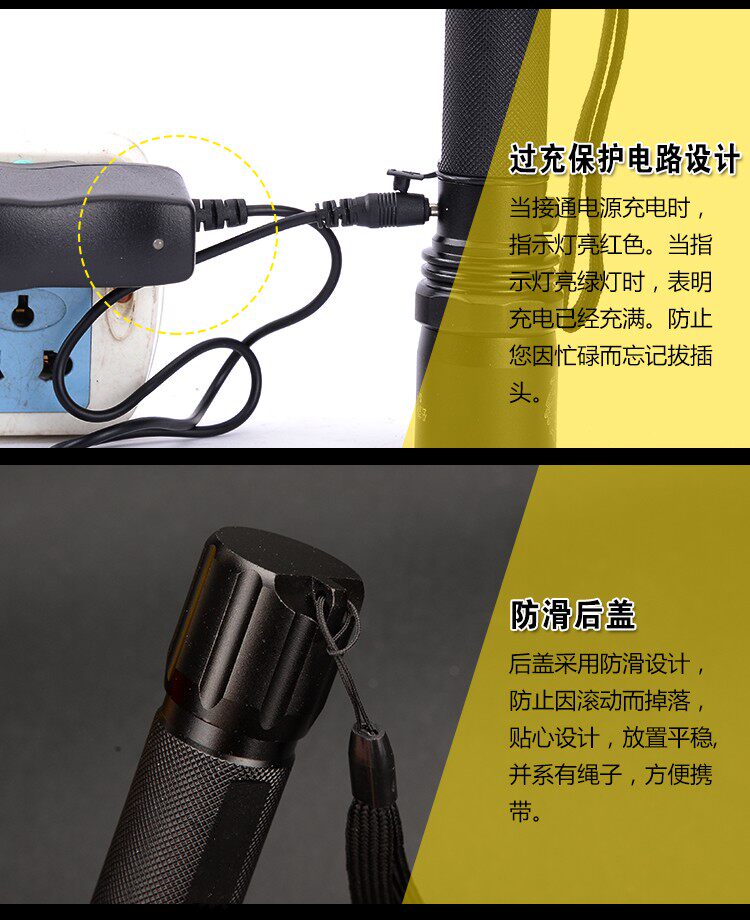 过充保护电路设计

当接通电源充电时，指示灯亮红色。当指示灯亮绿灯时，表明充电已经充满。防止您因忙碌而忘记拔插头。

防滑后盖

后盖采用防滑设计，防止因滚动而掉落，贴心设计，放置平稳，并系有绳子，方便携带。