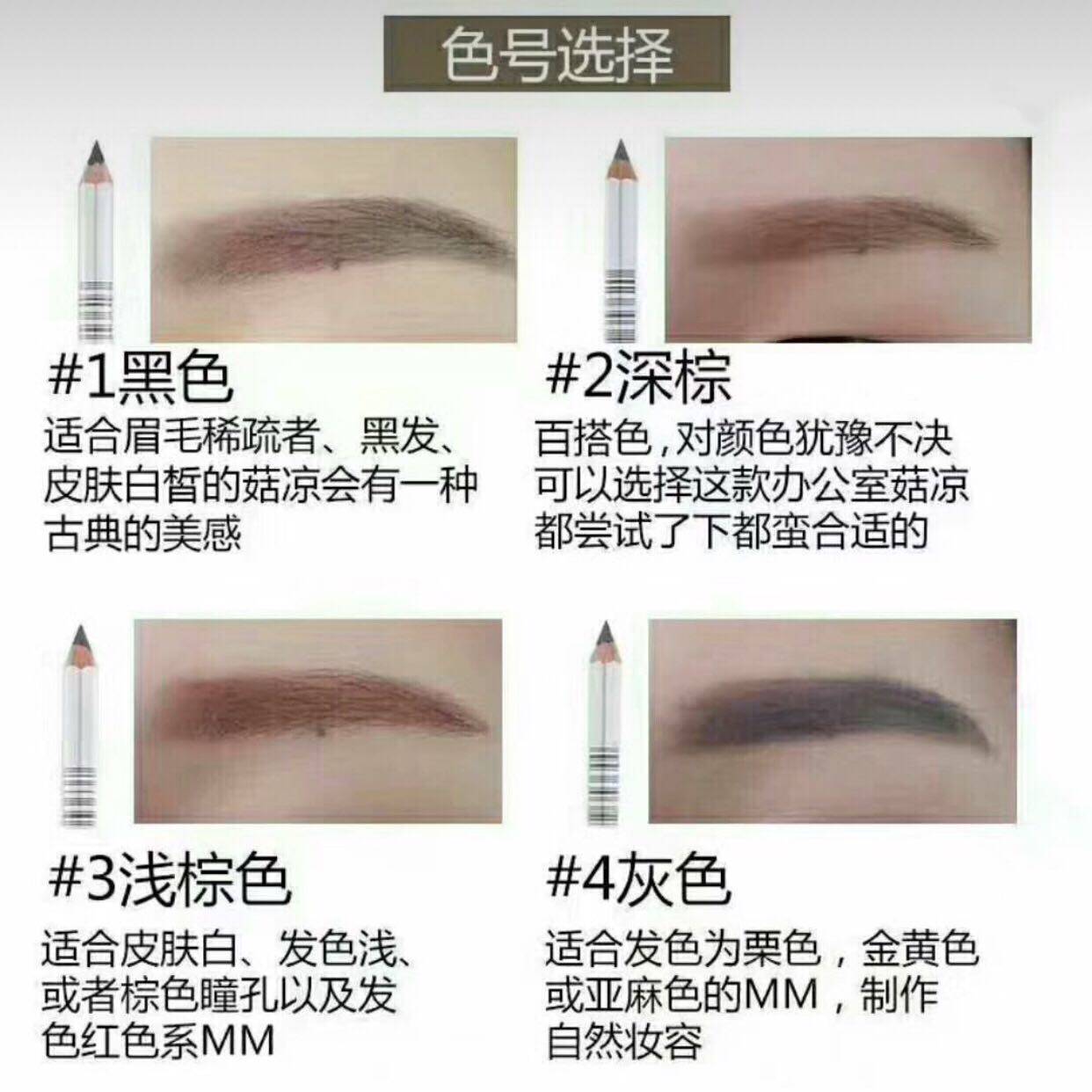 色号选择

#1黑色
适合眉毛稀疏者、黑发、皮肤白皙的菇凉会有一种古典的美感

#2深棕
百搭色，对颜色犹豫不决可以选择这款办公室菇凉都尝试了下都蛮合适的

#3浅棕色
适合皮肤白、发色浅、或者棕色瞳孔以及发色红色系MM

#4灰色
适合发色为栗色，金黄色或亚麻色的MM，制作自然妆容