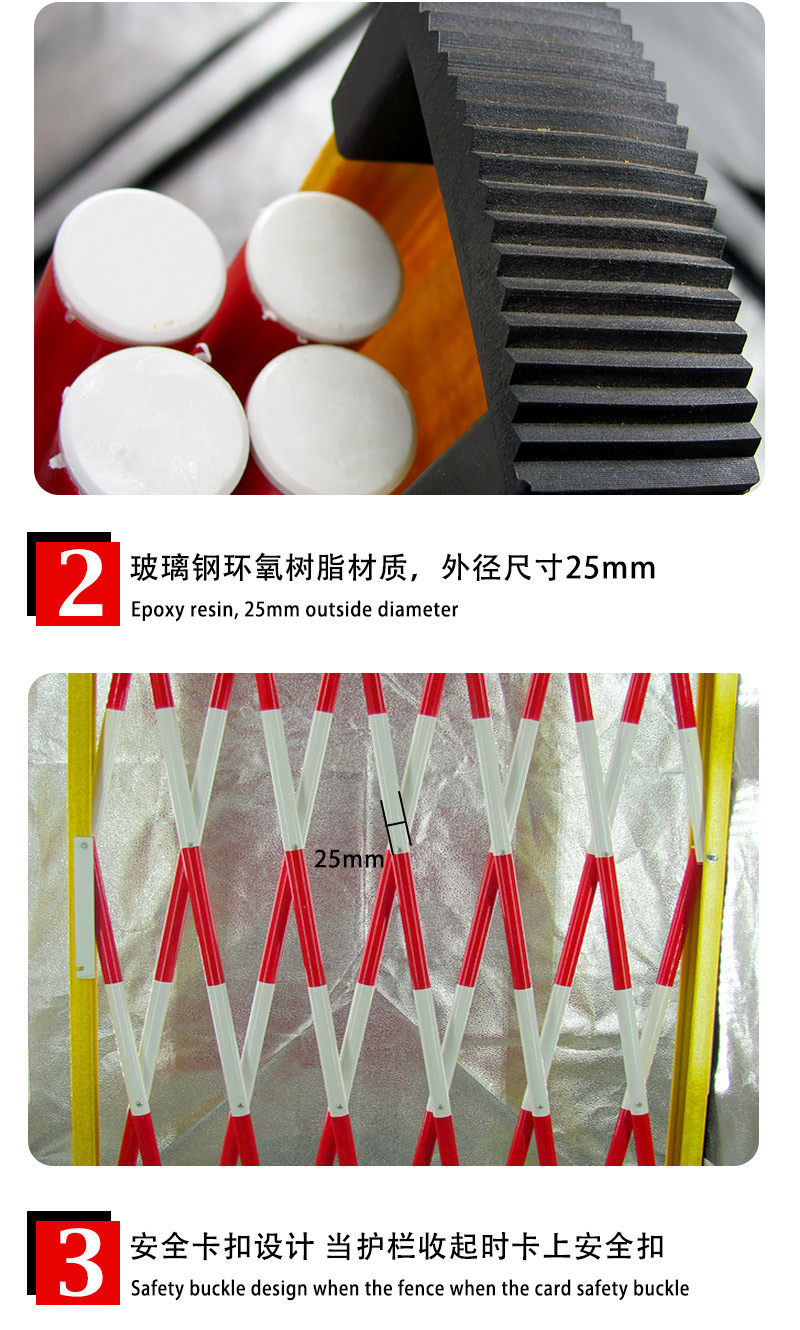 2

玻璃钢环氧树脂材质，外径尺寸25mm

Epoxy resin, 25mm outside diameter

25mm

3

安全卡扣设计 当护栏收起时卡上安全扣

Safety buckle design when the fence when the card safety buckle