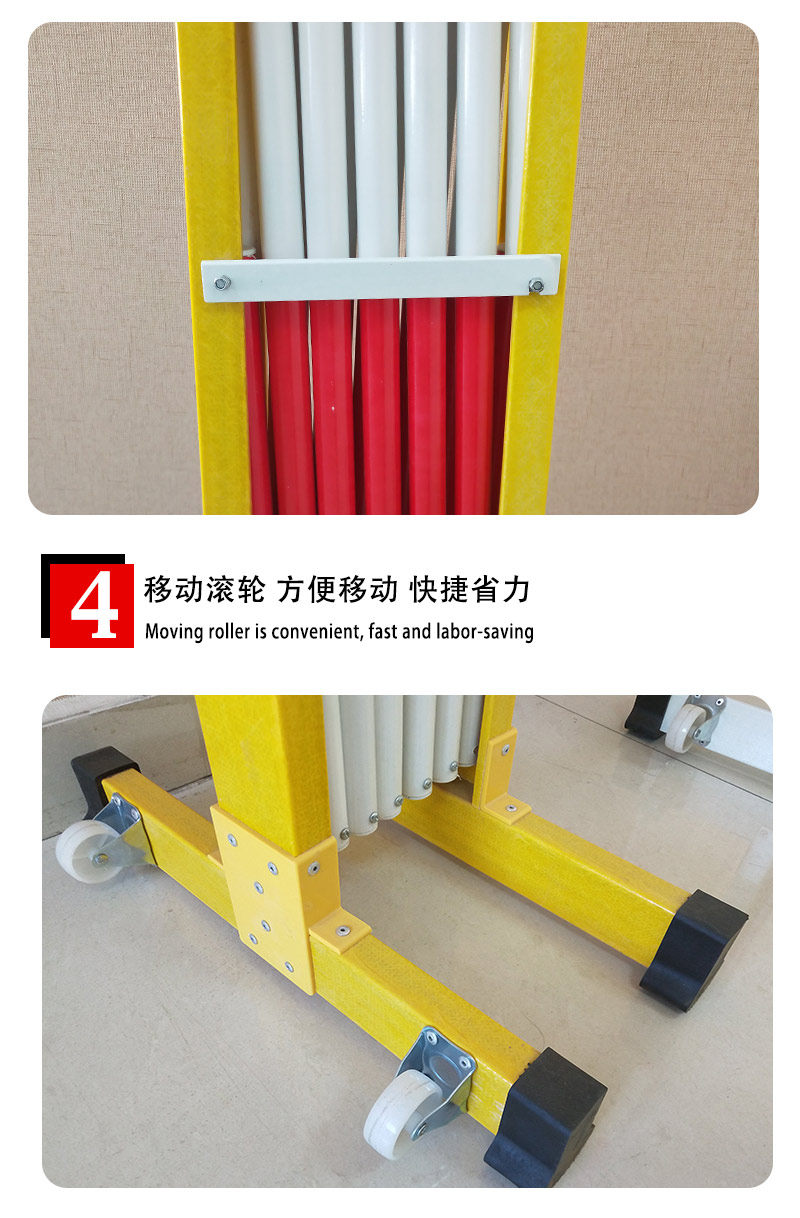 4

移动滚轮 方便移动 快捷省力

Moving roller is convenient, fast and labor-saving