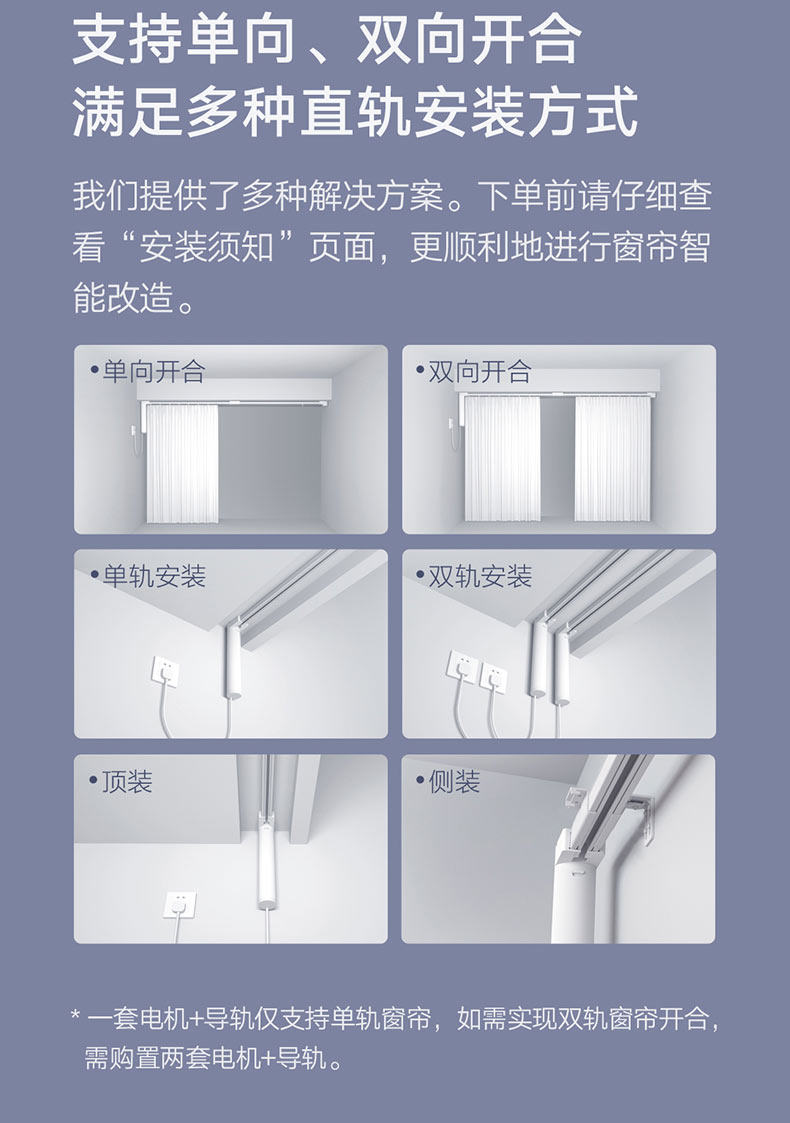 支持单向、双向开合
满足多种直轨安装方式

我们提供了多种解决方案。下单前请仔细查看“安装须知”页面，更顺利地进行窗帘智能改造。

•单向开合

•双向开合

•单轨安装

•双轨安装

•顶装

•侧装

* 一套电机+导轨仅支持单轨窗帘，如需实现双轨窗帘开合，需购置两套电机+导轨。