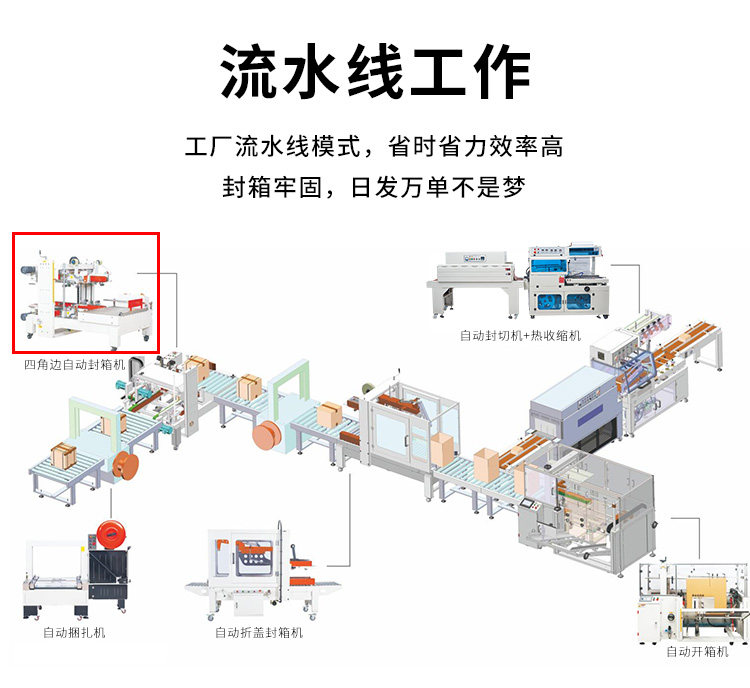 流水线工作

工厂流水线模式，省时省力效率高

封箱牢固，日发万单不是梦

四角边自动封箱机

自动封切机+热收缩机

自动捆扎机

自动折盖封箱机

自动开箱机