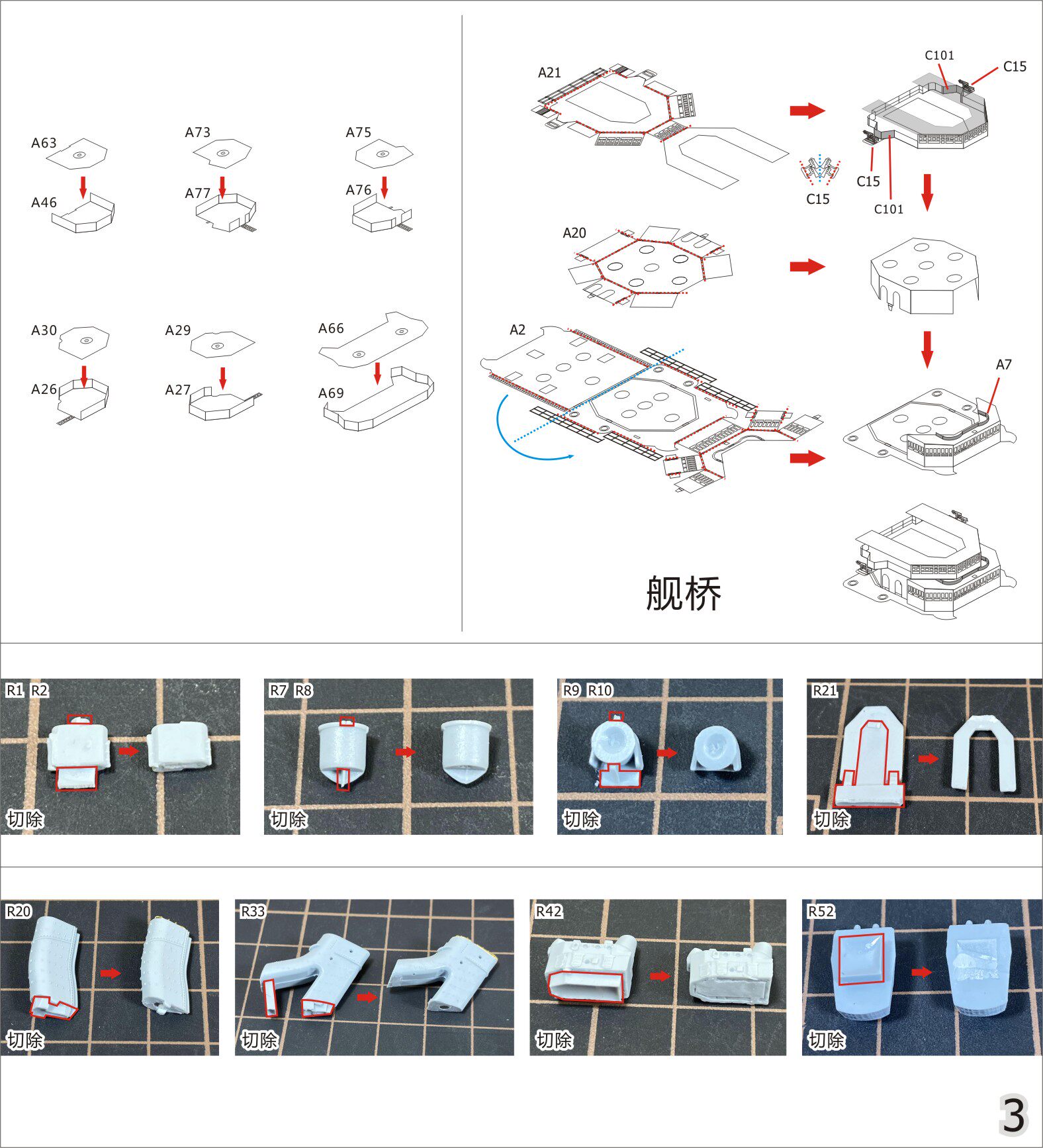 A63

A46

A73

A77

A75

A76

A30

A26

A29

A27

A66

A69

A21

C101

C15

C15

C15

C101

A20

A2

A7

舰桥

R1 R2

切除

R7 R8

切除

R9 R10

切除

R21

切除

R20

切除

R33

切除

R42

切除

R52

切除

3