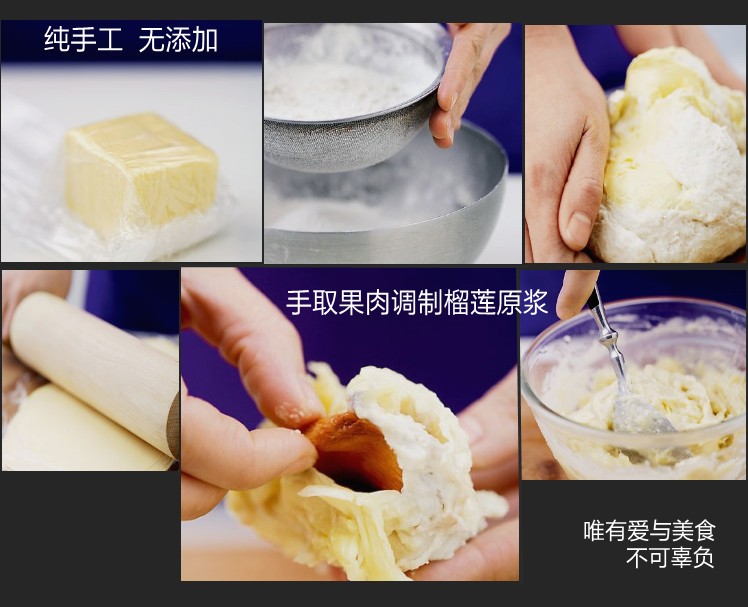 纯手工 无添加

手取果肉调制榴莲原浆

唯有爱与美食
不可辜负