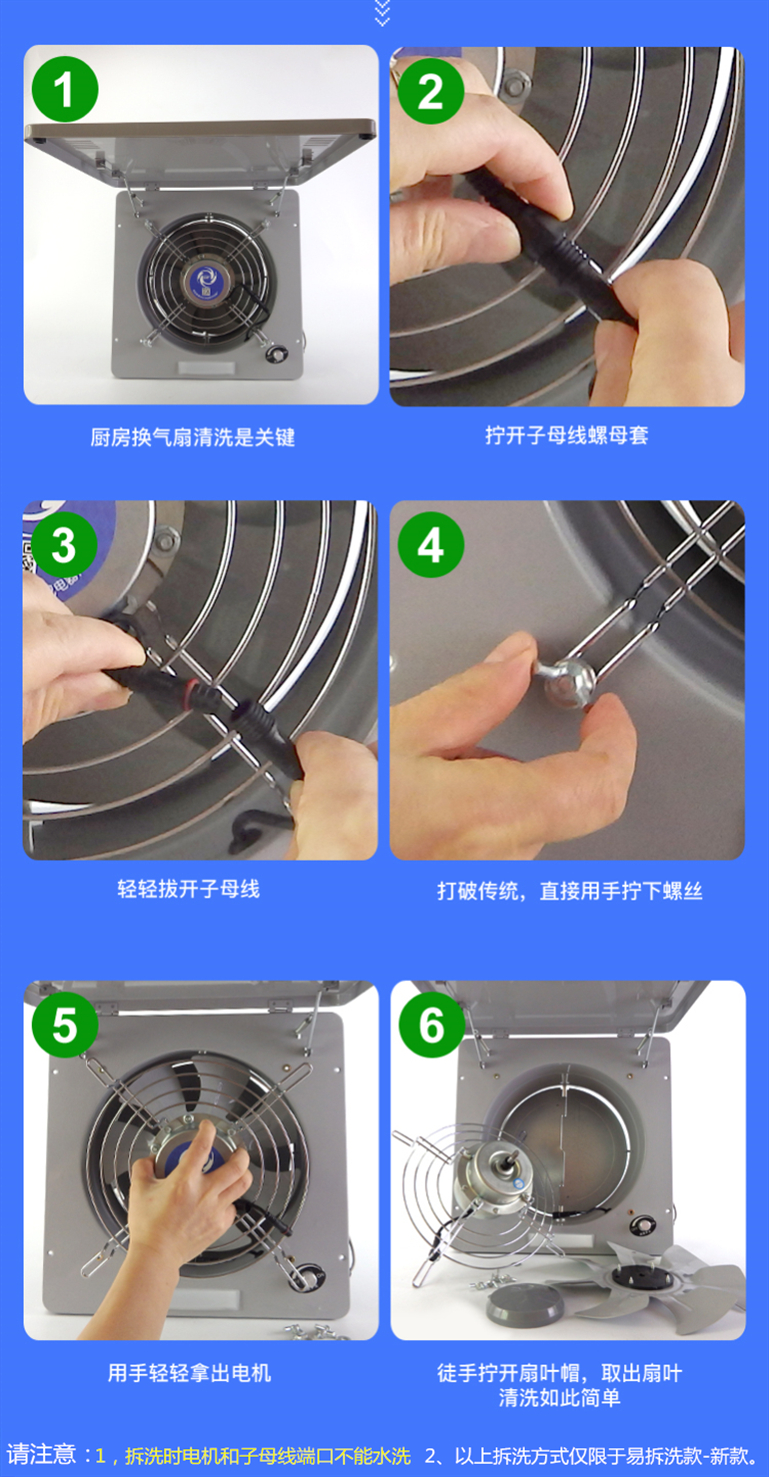 1

厨房换气扇清洗是关键

2

拧开子母线螺母套

3

轻轻拔开子母线

4

打破传统，直接用手拧下螺丝

5

用手轻轻拿出电机

6

徒手拧开扇叶帽，取出扇叶
清洗如此简单

请注意：1，拆洗时电机和子母线端口不能水洗 2、以上拆洗方式仅限于易拆洗款-新款。