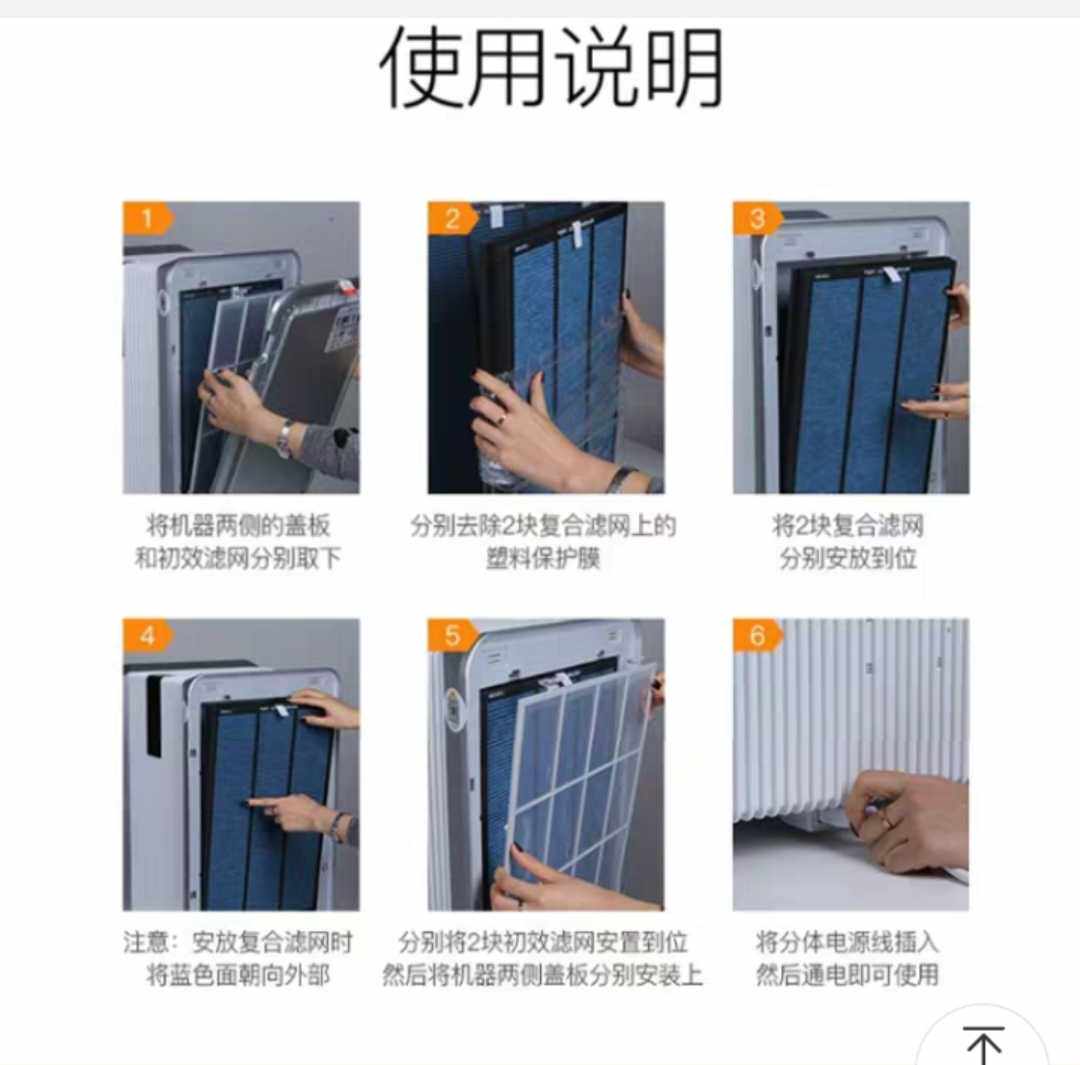 使用说明

1

将机器两侧的盖板和初效滤网分别取下

2

分别去除2块复合滤网上的塑料保护膜

3

将2块复合滤网分别安放到位

4

注意：安放复合滤网时将蓝色面朝向外部

5

分别将2块初效滤网安置到位然后将机器两侧盖板分别安装上

6

将分体电源线插入然后通电即可使用