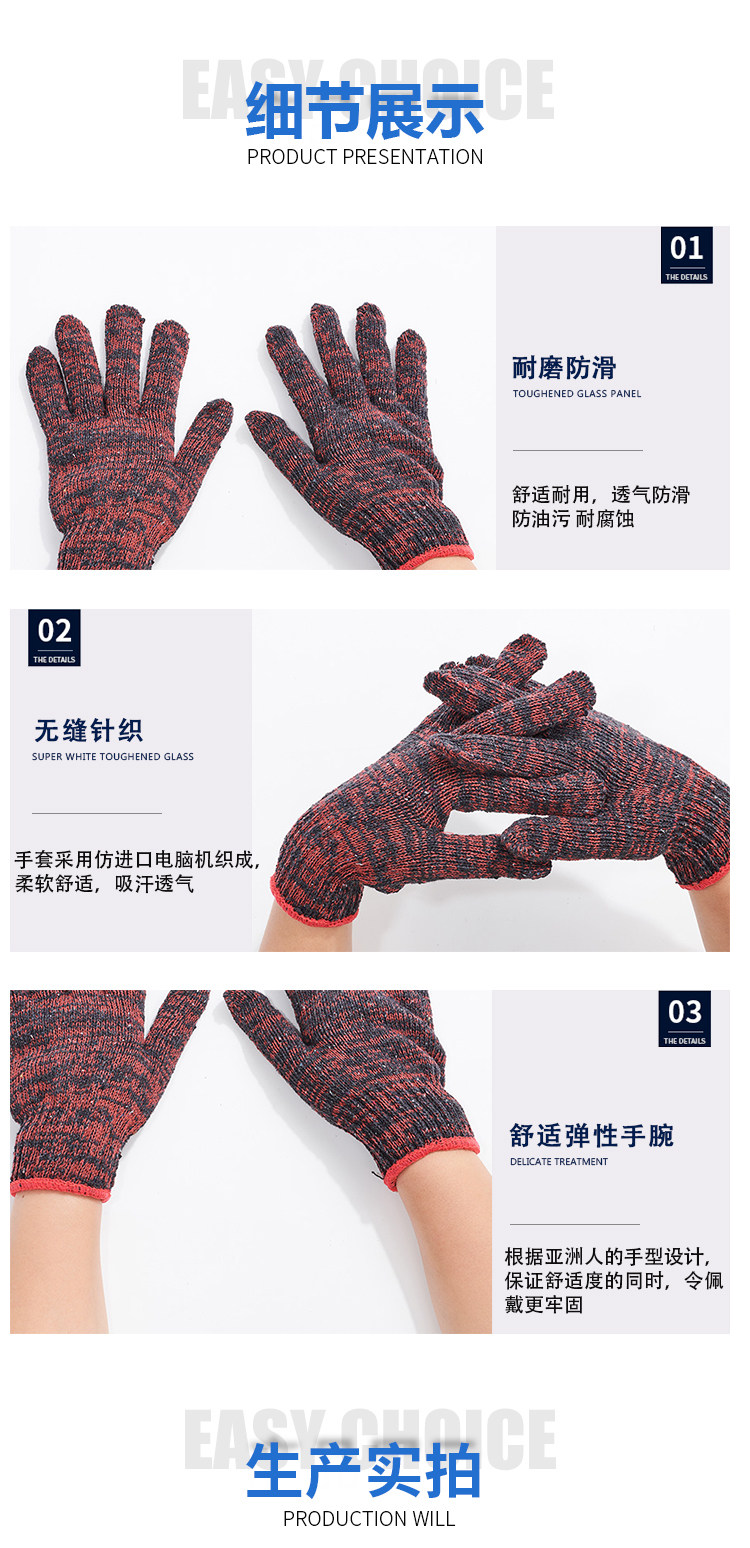 EASY CHOICE
细节展示
PRODUCT PRESENTATION

01
THE DETAILS

耐磨防滑
TOUGHENED GLASS PANEL

舒适耐用，透气防滑 防油污 耐腐蚀

02
THE DETAILS

无缝针织
SUPER WHITE TOUGHENED GLASS

手套采用仿进口电脑机织成，柔软舒适，吸汗透气

03
THE DETAILS

舒适弹性手腕
DELICATE TREATMENT

根据亚洲人的手型设计，保证舒适度的同时，令佩戴更牢固

EASY CHOICE
生产实拍
PRODUCTION WILL