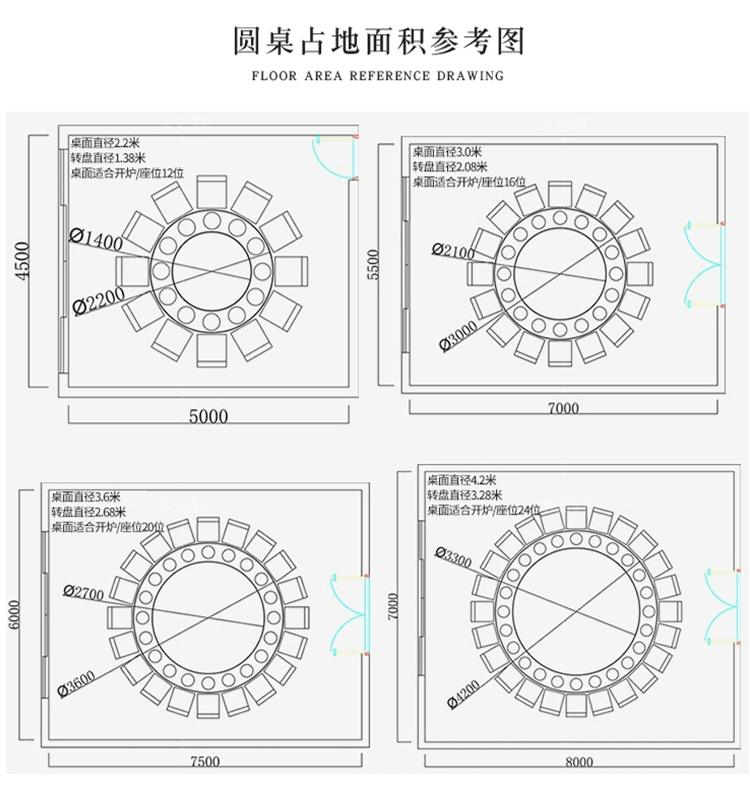 圆桌占地面积参考图

FLOOR AREA REFERENCE DRAWING

桌面直径2.2米
转盘直径1.38米
桌面适合开炉/座位12位

Ø1400

Ø2200

4500

5000

桌面直径3.0米
转盘直径2.08米
桌面适合开炉/座位16位

Ø2100

Ø3000

5500

7000

桌面直径3.6米
转盘直径2.68米
桌面适合开炉/座位20位

Ø2700

Ø3600

6000

7500

桌面直径4.2米
转盘直径3.28米
桌面适合开炉/座位24位

Ø3300

Ø4200

7000

8000