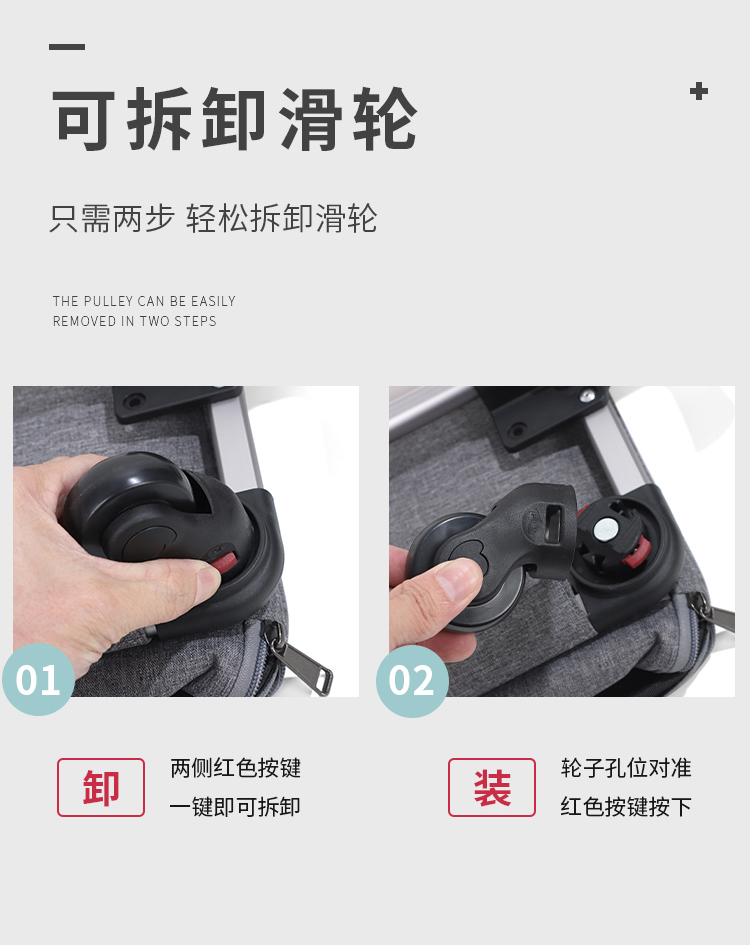 可拆卸滑轮

只需两步 轻松拆卸滑轮

THE PULLEY CAN BE EASILY REMOVED IN TWO STEPS

01

02

卸

两侧红色按键
一键即可拆卸

装

轮子孔位对准
红色按键按下