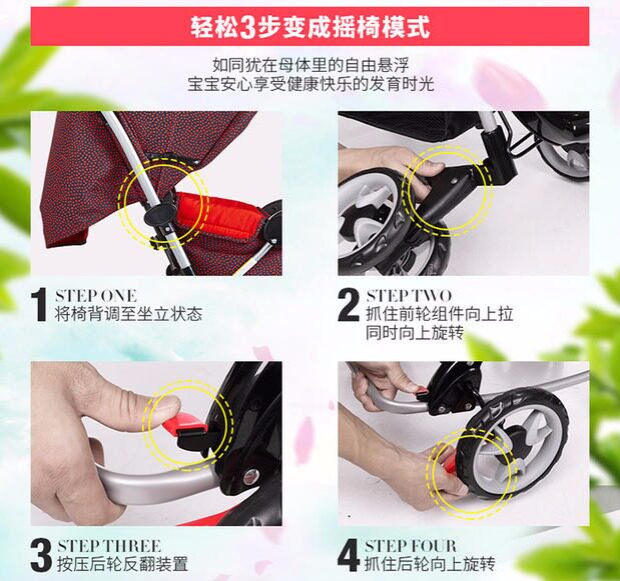 轻松3步变成摇椅模式

如同犹在母体里的自由悬浮
宝宝安心享受健康快乐的发育时光

1 STEP ONE
将椅背调至坐立状态

2 STEP TWO
抓住前轮组件向上拉
同时向上旋转

3 STEP THREE
按压后轮反翻装置

4 STEP FOUR
抓住后轮向上旋转