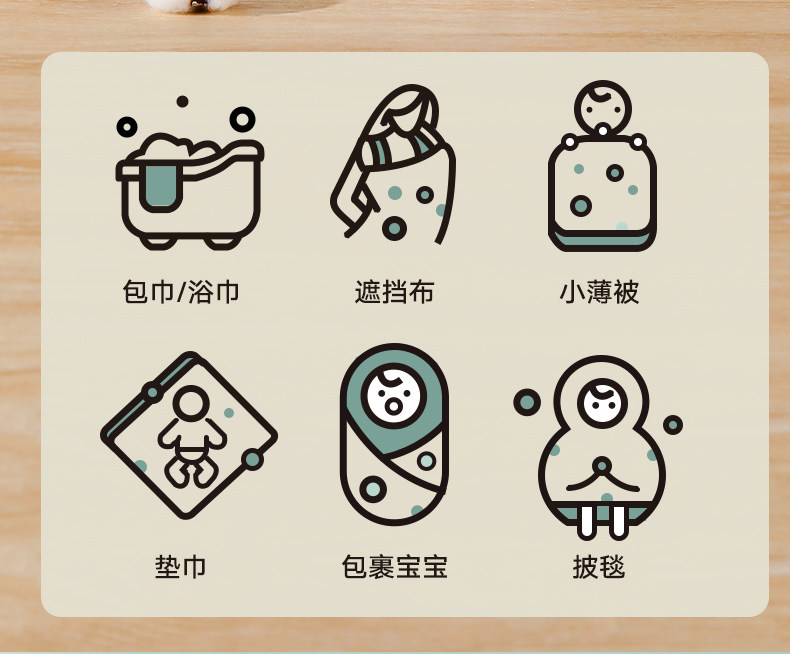 包巾/浴巾
遮挡布
小薄被

垫巾
包裹宝宝
披毯