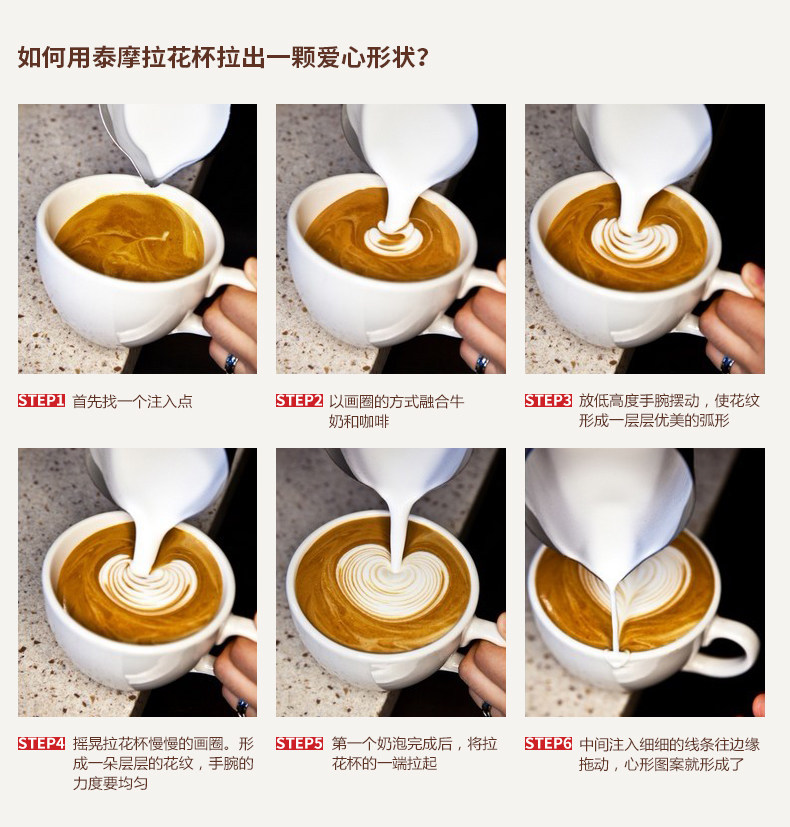 如何用泰摩拉花杯拉出一颗爱心形状？

STEP1 首先找一个注入点

STEP2 以画圈的方式融合牛奶和咖啡

STEP3 放低高度手腕摆动，使花纹形成一层层优美的弧形

STEP4 摇晃拉花杯慢慢的画圈。形成一朵层层的花纹，手腕的力度要均匀

STEP5 第一个奶泡完成后，将拉花杯的一端拉起

STEP6 中间注入细细的线条往边缘拖动，心形图案就形成了