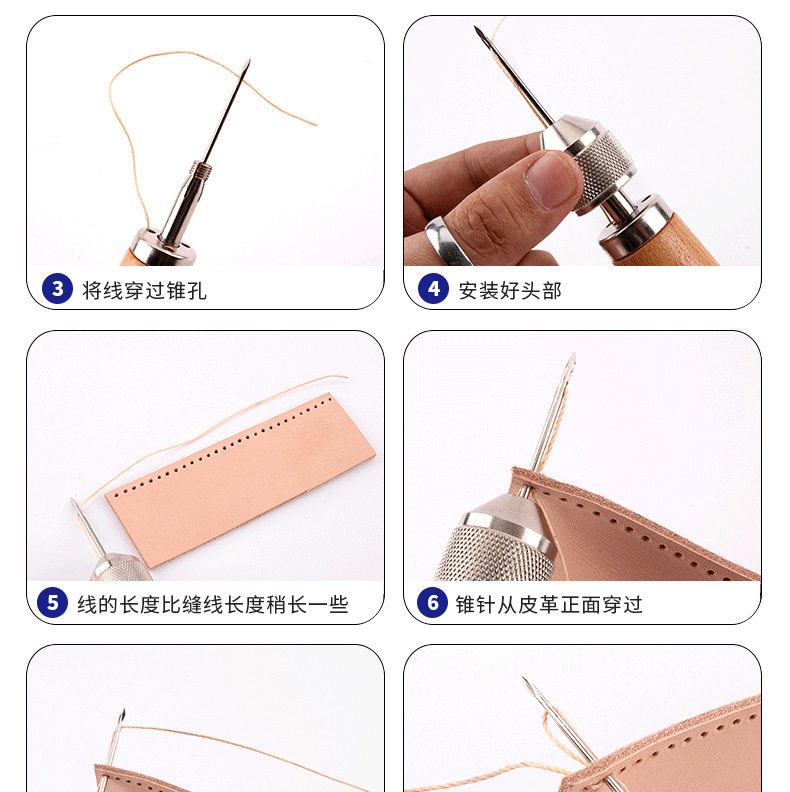 3 将线穿过锥孔

4 安装好头部

5 线的长度比缝线长度稍长一些

6 锥针从皮革正面穿过