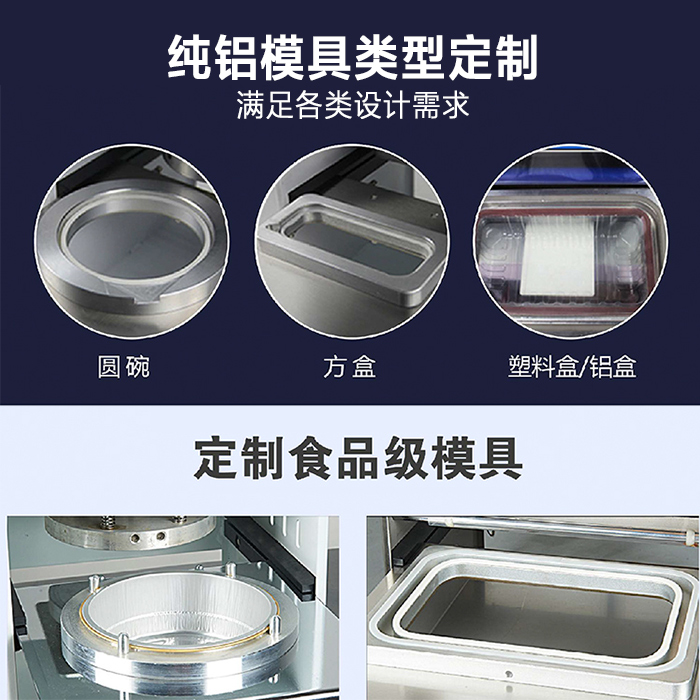 纯铝模具类型定制
满足各类设计需求

圆碗

方盒

塑料盒/铝盒

定制食品级模具