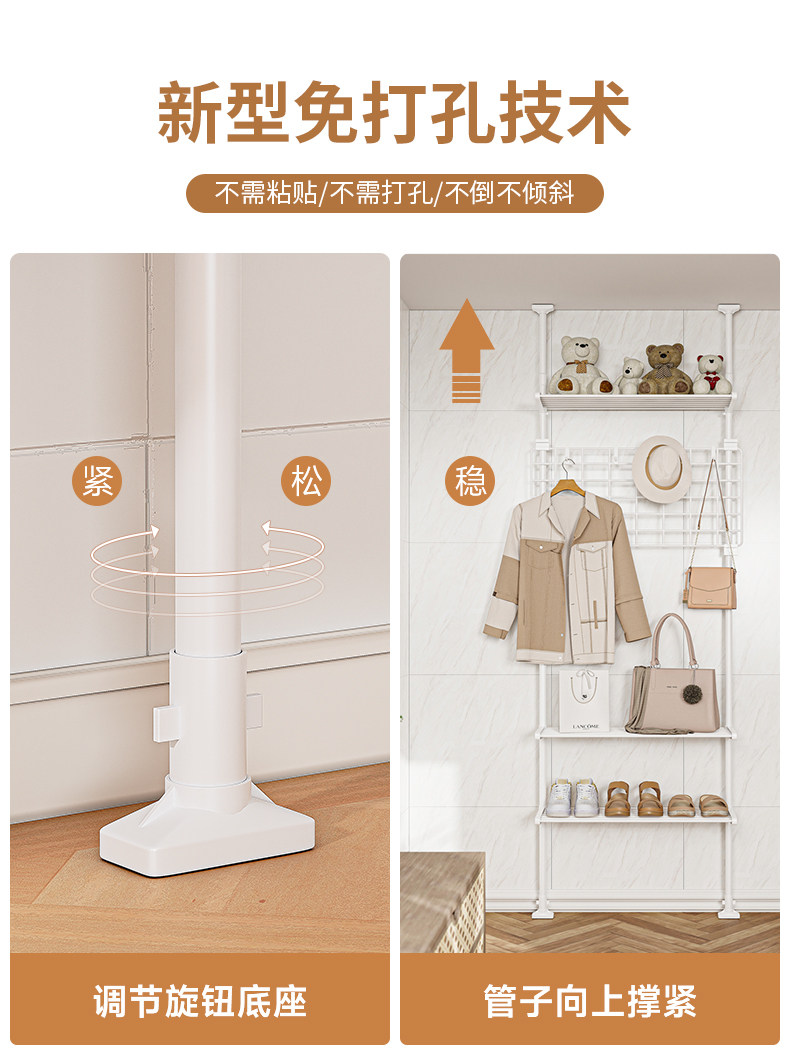 新型免打孔技术

不需粘贴/不需打孔/不倒不倾斜

紧

松

调节旋钮底座

稳

LANCÔME

管子向上撑紧