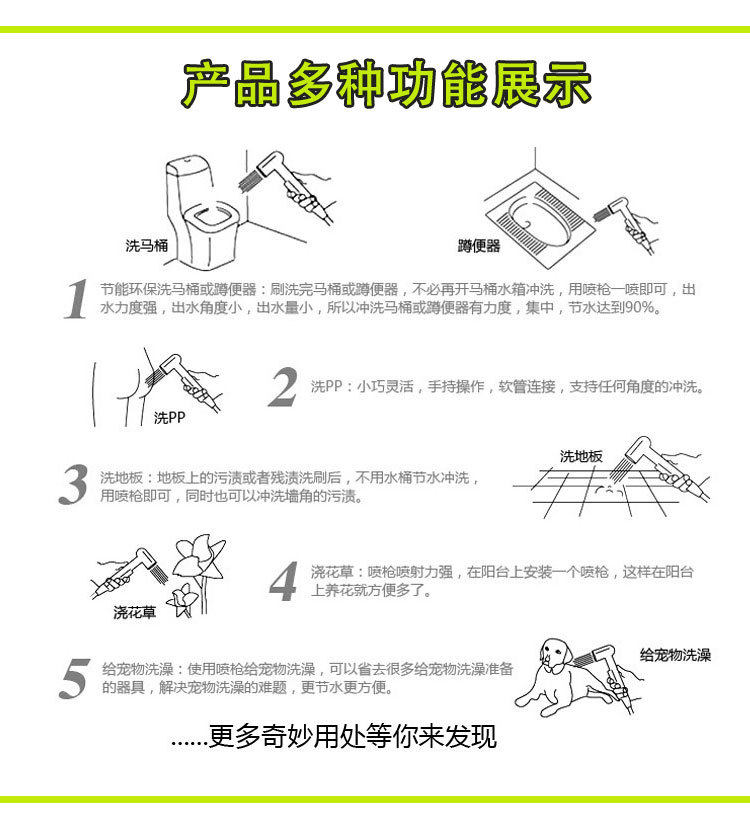 产品多种功能展示

洗马桶

蹲便器

1 节能环保洗马桶或蹲便器：刷洗完马桶或蹲便器，不必再开马桶水箱冲洗，用喷枪一喷即可，出水力度强，出水角度小，出水量小，所以冲洗马桶或蹲便器有力度，集中，节水达到90%。

洗PP

2 洗PP：小巧灵活，手持操作，软管连接，支持任何角度的冲洗。

3 洗地板：地板上的污渍或者残渍洗刷后，不用水桶节水冲洗，用喷枪即可，同时也可以冲洗墙角的污渍。

洗地板

浇花草

4 浇花草：喷枪喷射力强，在阳台上安装一个喷枪，这样在阳台上养花就方便多了。

5 给宠物洗澡：使用喷枪给宠物洗澡，可以省去很多给宠物洗澡准备的器具，解决宠物洗澡的难题，更节水更方便。

给宠物洗澡

......更多奇妙用处等你来发现