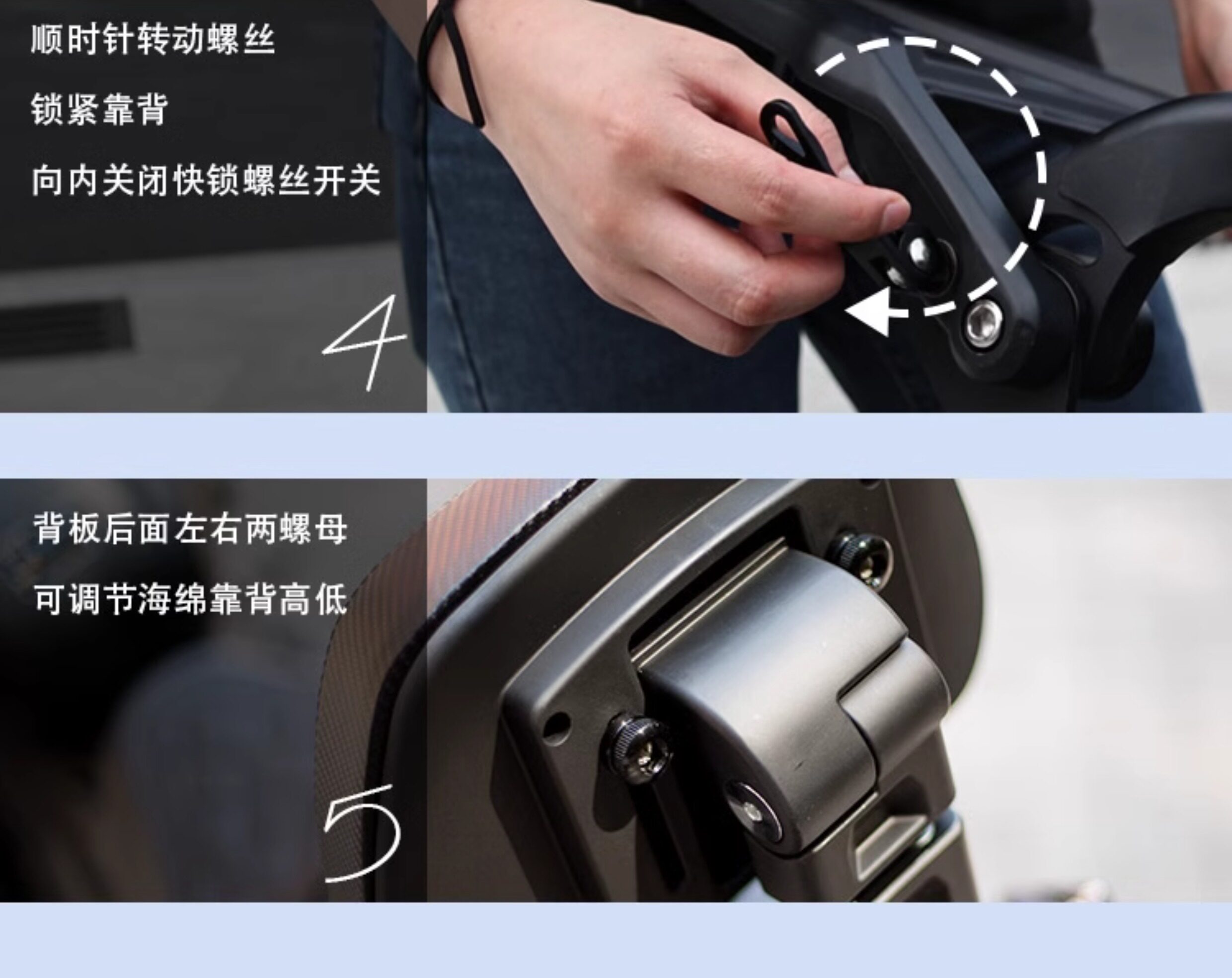 顺时针转动螺丝

锁紧靠背

向内关闭快锁螺丝开关

4

背板后面左右两螺母

可调节海绵靠背高低

5