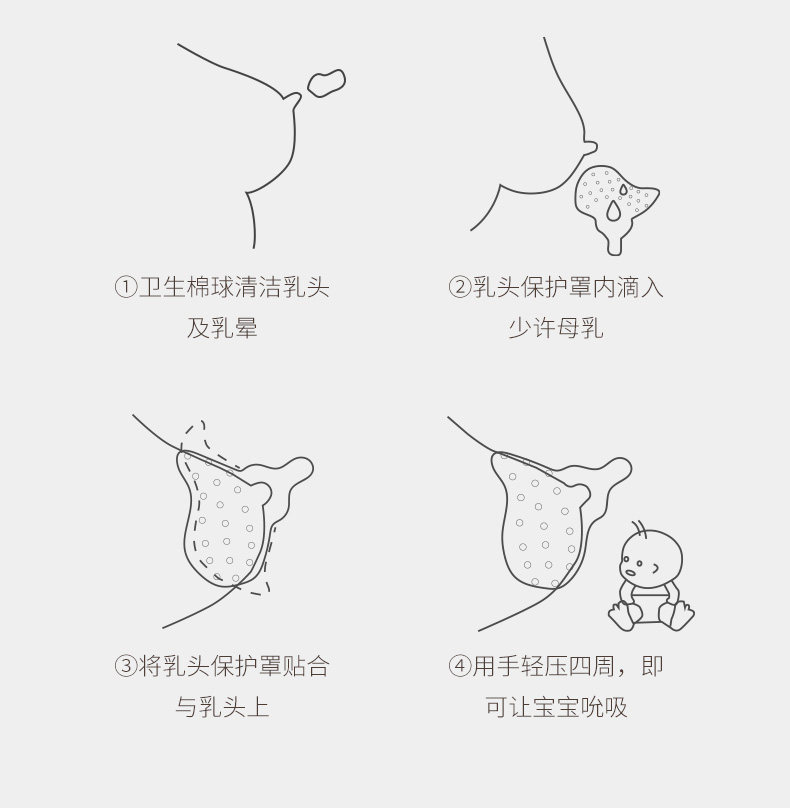 ①卫生棉球清洁乳头及乳晕

②乳头保护罩内滴入少许母乳

③将乳头保护罩贴合与乳头上

④用手轻压四周，即可让宝宝吮吸