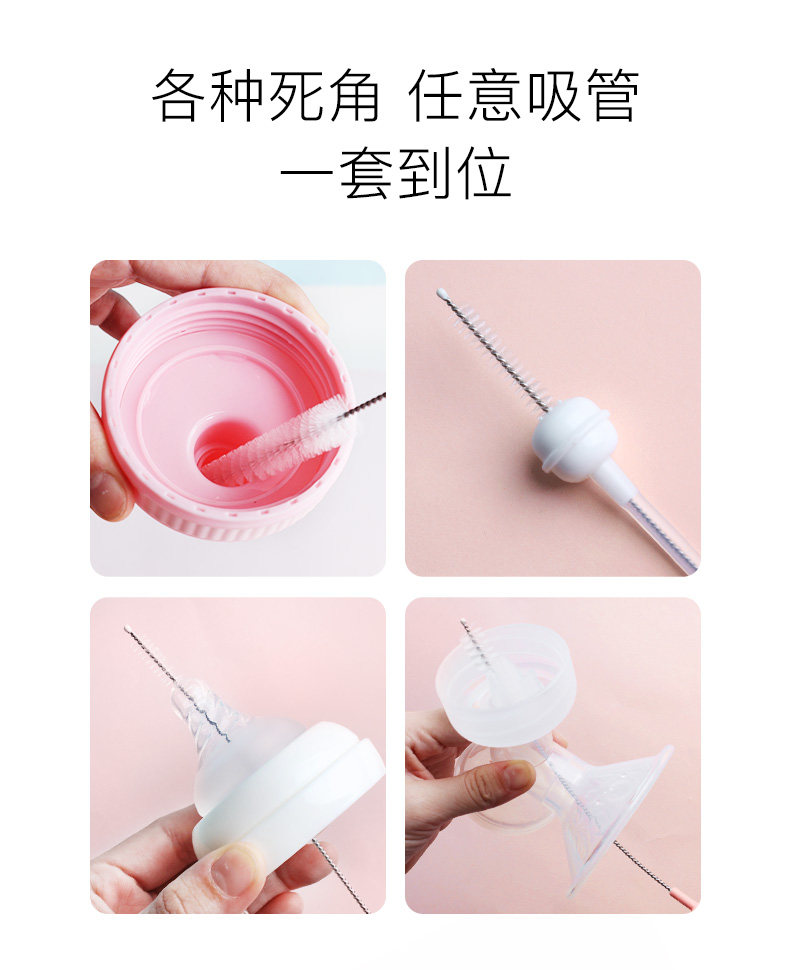 各种死角 任意吸管
一套到位