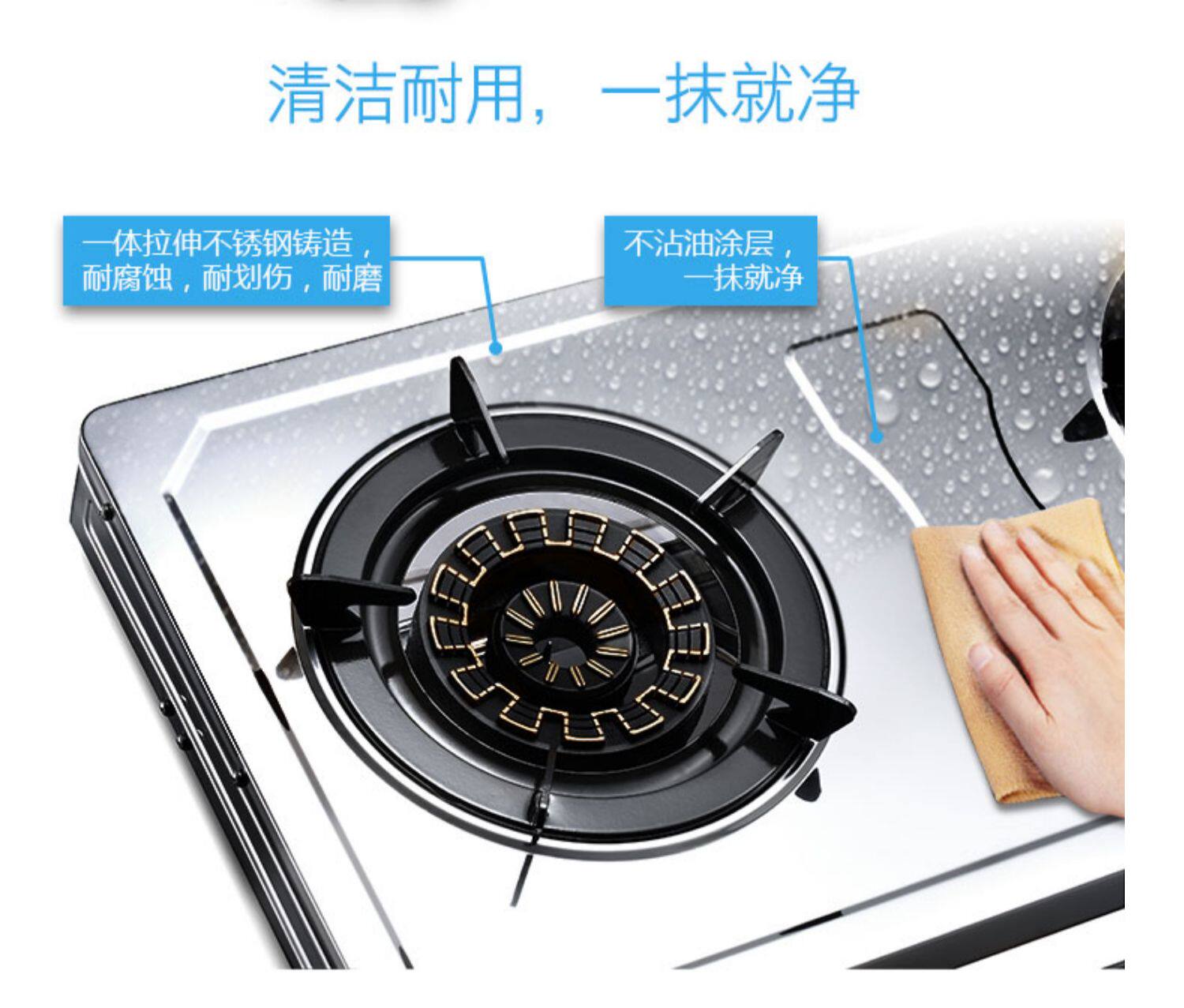 清洁耐用，一抹就净

一体拉伸不锈钢铸造，耐腐蚀，耐划伤，耐磨

不沾油涂层，一抹就净