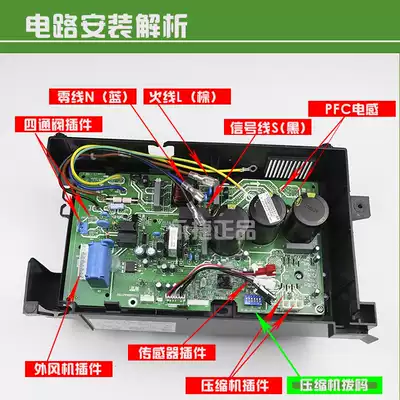 电路安装解析

零线N（蓝）

火线L（棕）

PFC电感

四通阀插件

信号线S(黑)

永捷正品

传感器插件

外风机插件

压缩机插件

压缩机拨码