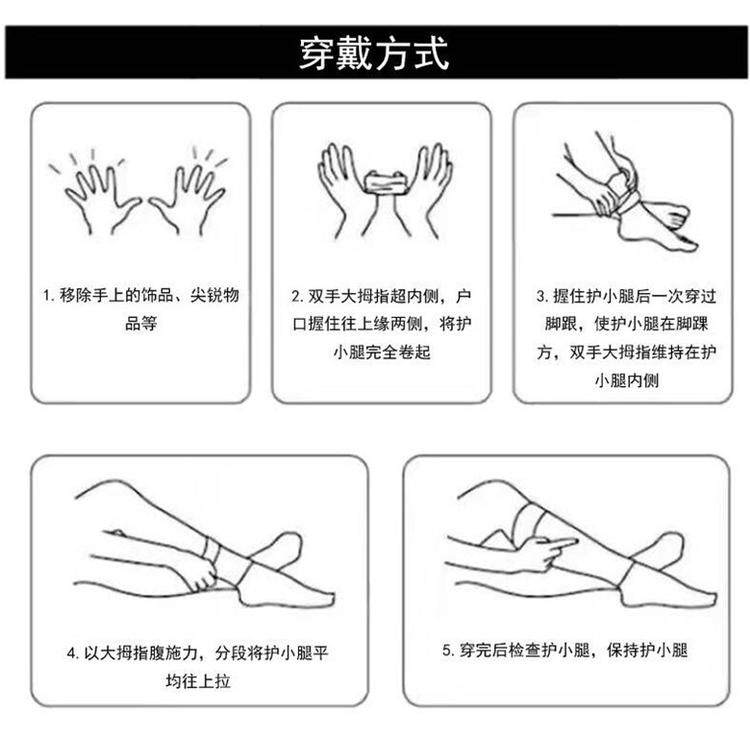 穿戴方式

1. 移除手上的饰品、尖锐物品等

2. 双手大拇指超内侧，户口握住往上缘两侧，将护小腿完全卷起

3. 握住护小腿后一次穿过脚跟，使护小腿在脚踝方，双手大拇指维持在护小腿内侧

4. 以大拇指腹施力，分段将护小腿平均往上拉

5. 穿完后检查护小腿，保持护小腿