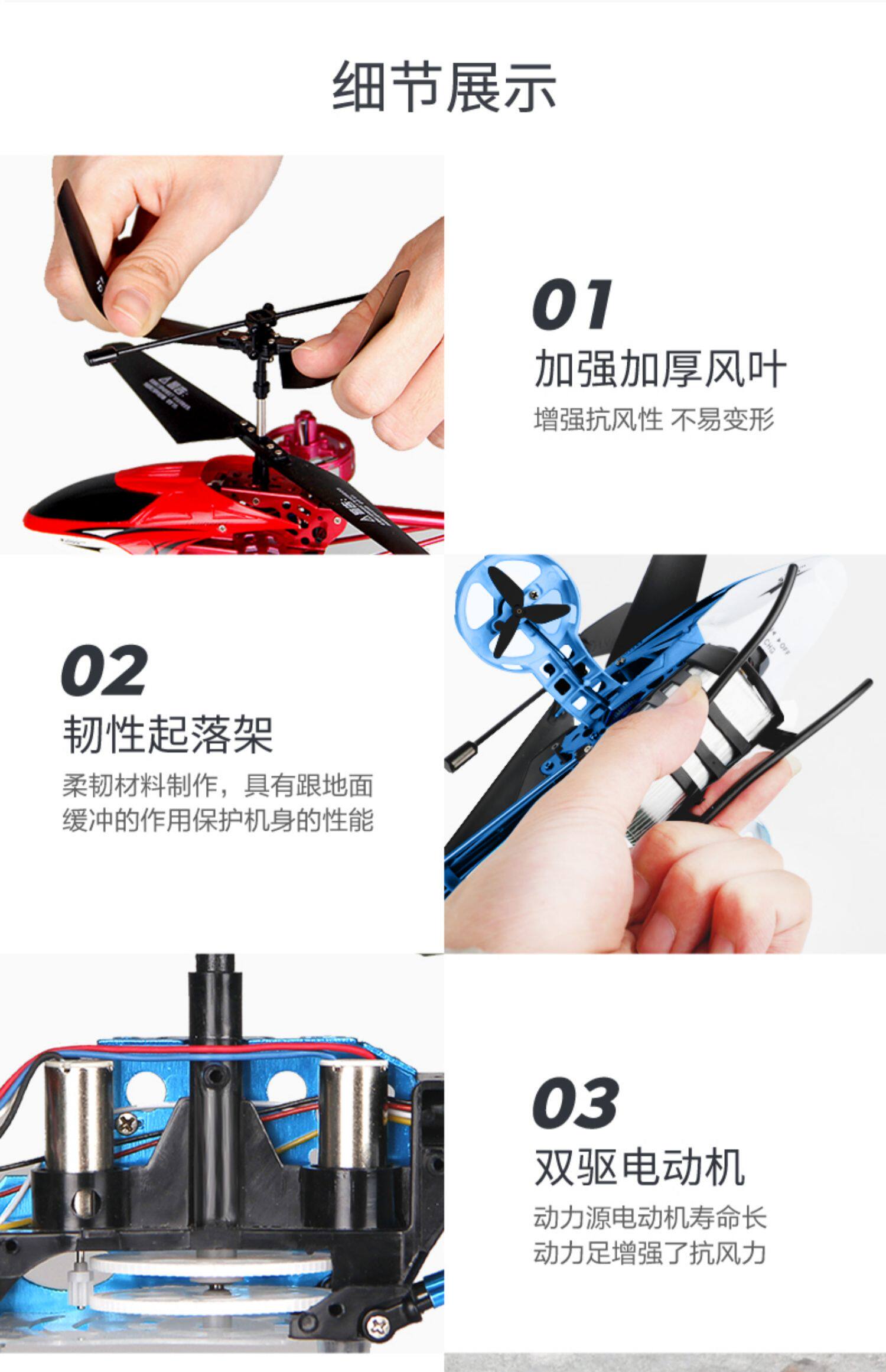 细节展示

01
加强加厚风叶
增强抗风性 不易变形

02
韧性起落架
柔韧材料制作，具有跟地面缓冲的作用保护机身的性能

03
双驱电动机
动力源电动机寿命长
动力足增强了抗风力