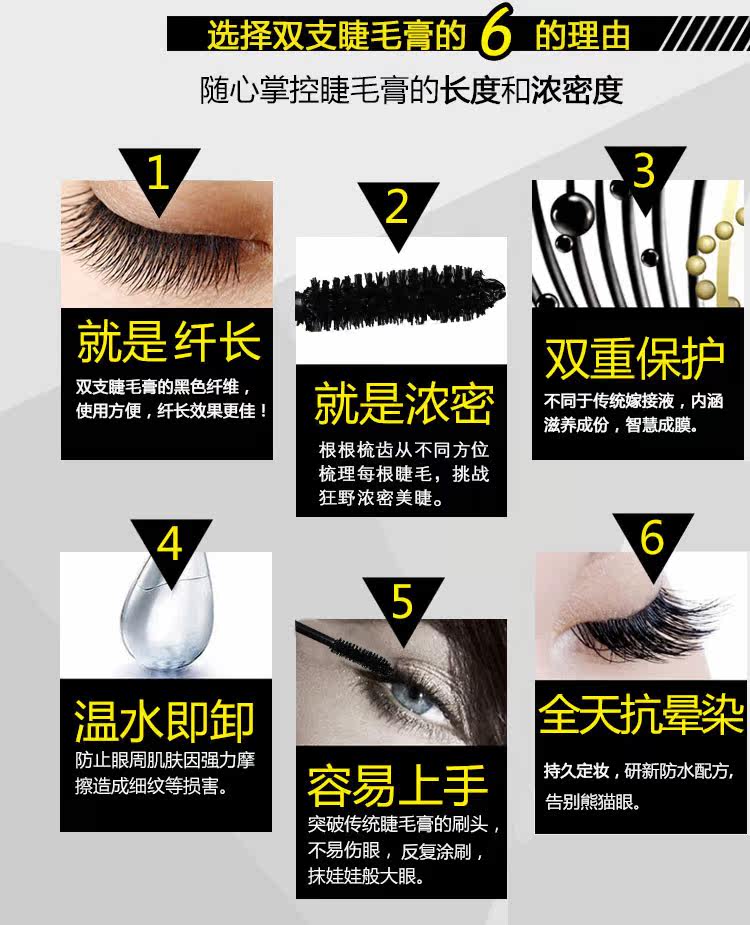 选择双支睫毛膏的 6 的理由

随心掌控睫毛膏的长度和浓密度

1

就是纤长

双支睫毛膏的黑色纤维，使用方便，纤长效果更佳！

2

就是浓密

根根梳齿从不同方位梳理每根睫毛，挑战狂野浓密美睫。

3

双重保护

不同于传统嫁接液，内涵滋养成份，智慧成膜。

4

温水即卸

防止眼周肌肤因强力摩擦造成细纹等损害。

5

容易上手

突破传统睫毛膏的刷头，不易伤眼，反复涂刷，抹娃娃般大眼。

6

全天抗晕染

持久定妆，研新防水配方，告别熊猫眼。