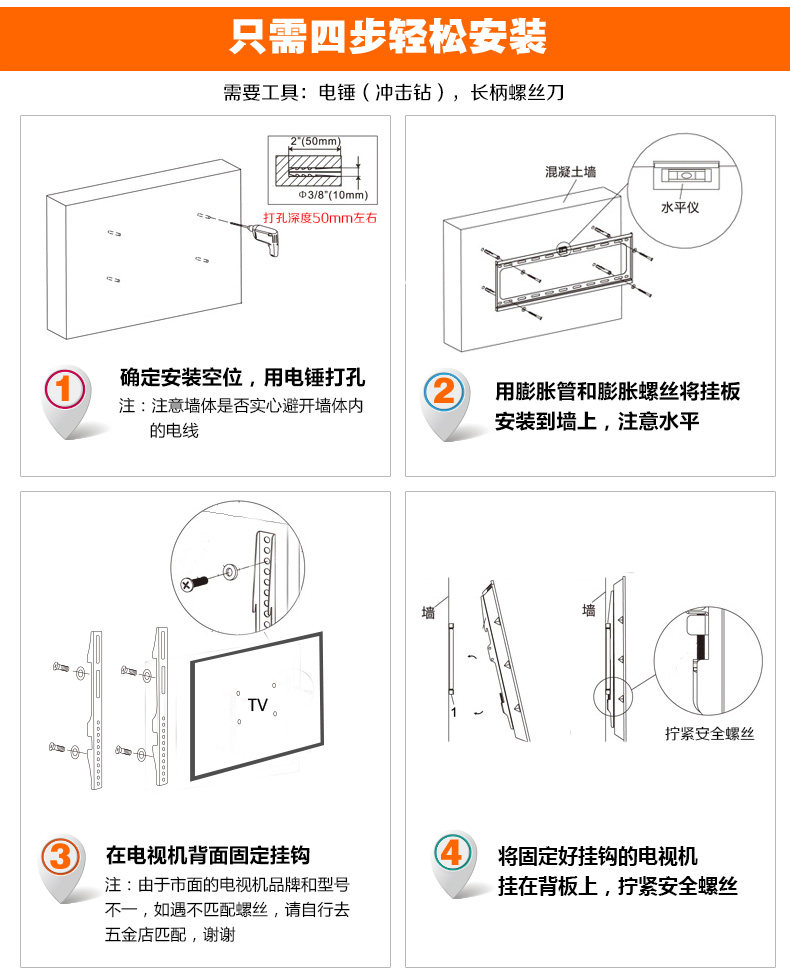 只需四步轻松安装

需要工具：电锤（冲击钻），长柄螺丝刀

2"(50mm)
Φ3/8"(10mm)
打孔深度50mm左右

1 确定安装空位，用电锤打孔
注：注意墙体是否实心避开墙体内的电线

混凝土墙
水平仪

2 用膨胀管和膨胀螺丝将挂板安装到墙上，注意水平

TV

3 在电视机背面固定挂钩
注：由于市面的电视机品牌和型号不一，如遇不匹配螺丝，请自行去五金店匹配，谢谢

墙
1
墙
拧紧安全螺丝

4 将固定好挂钩的电视机挂在背板上，拧紧安全螺丝