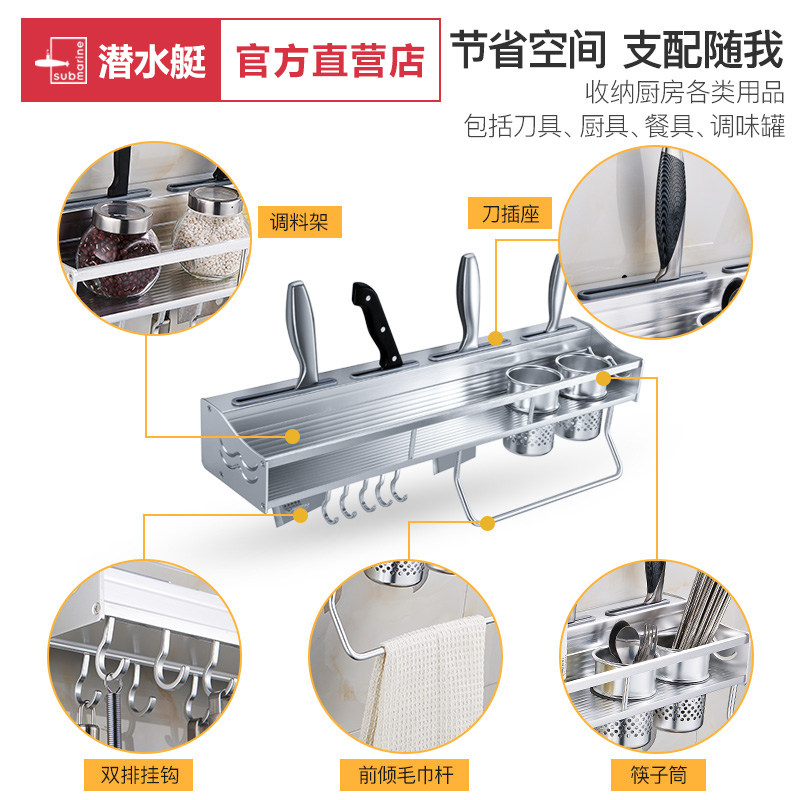 submarine 潜水艇 官方直营店

节省空间 支配随我

收纳厨房各类用品
包括刀具、厨具、餐具、调味罐

调料架

刀插座

双排挂钩

前倾毛巾杆

筷子筒