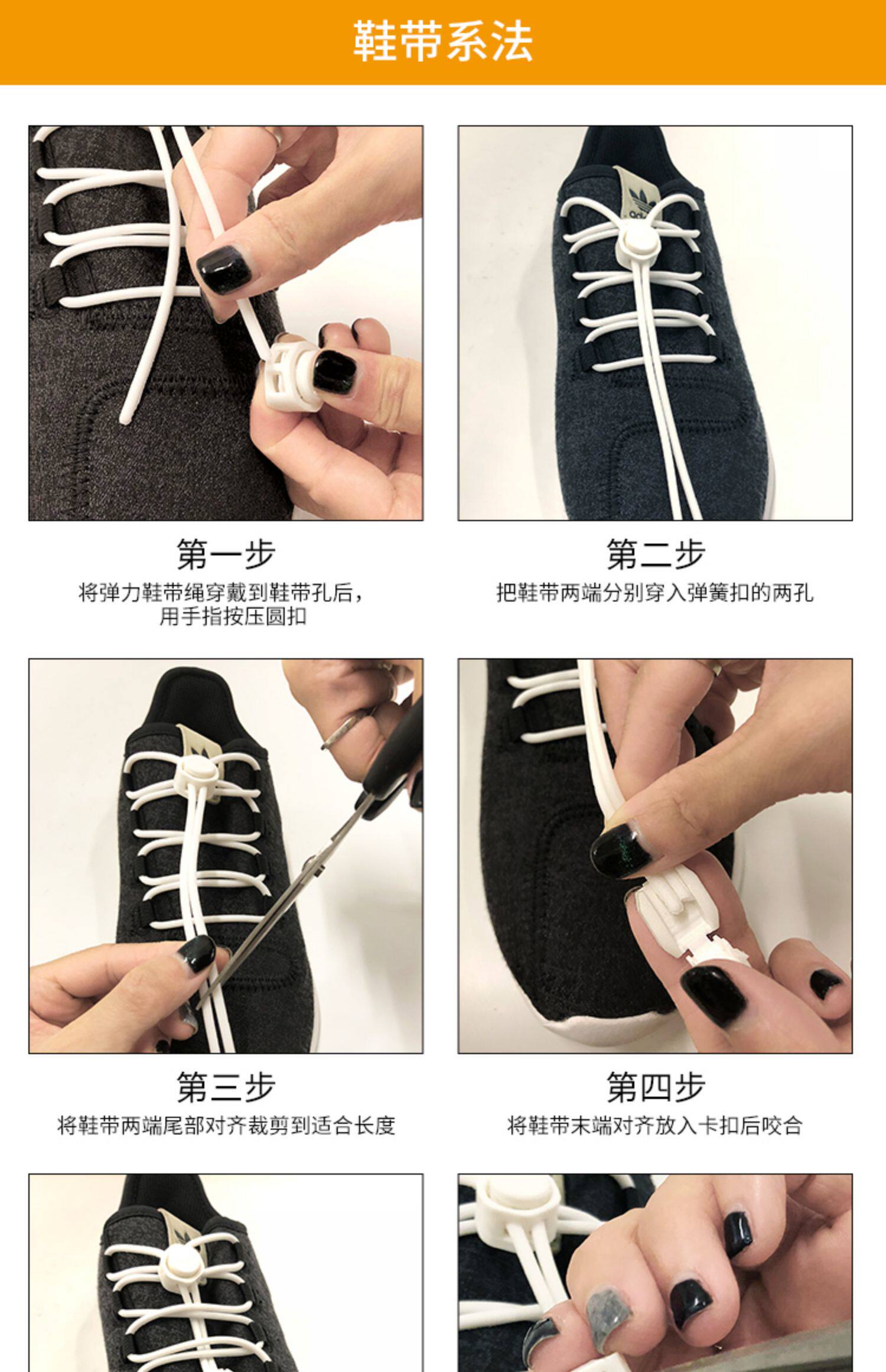 鞋带系法

第一步
将弹力鞋带绳穿戴到鞋带孔后，用手指按压圆扣

第二步
把鞋带两端分别穿入弹簧扣的两孔

第三步
将鞋带两端尾部对齐裁剪到适合长度

第四步
将鞋带末端对齐放入卡扣后咬合