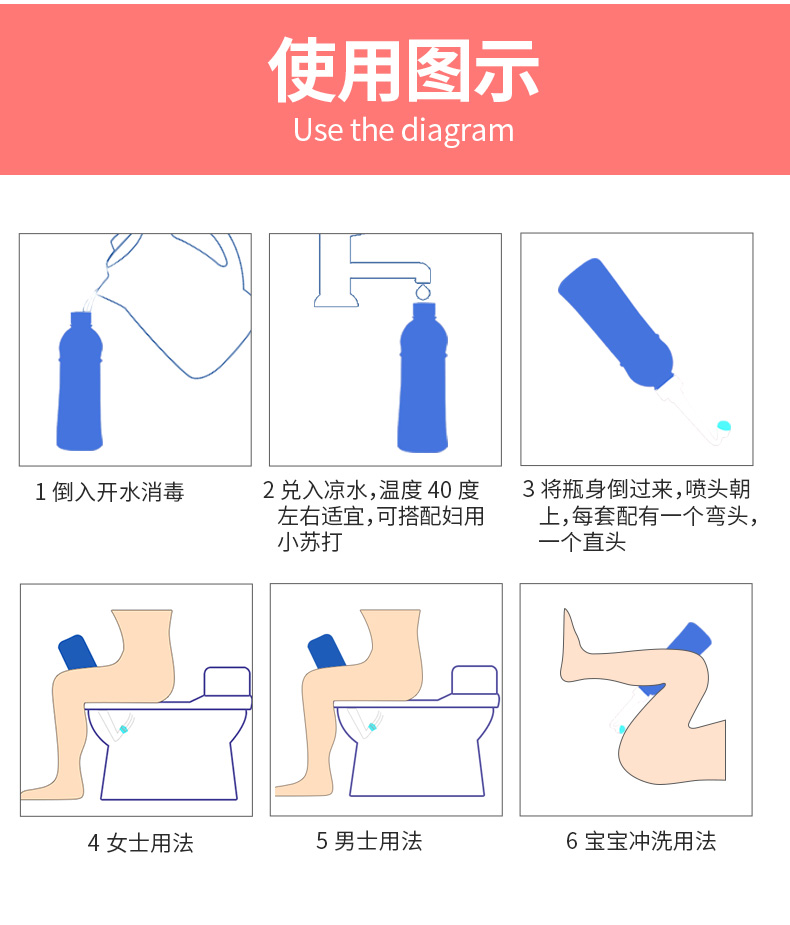 使用图示
Use the diagram

1 倒入开水消毒

2 兑入凉水，温度 40 度左右适宜，可搭配妇用小苏打

3 将瓶身倒过来，喷头朝上，每套配有一个弯头，一个直头

4 女士用法

5 男士用法

6 宝宝冲洗用法