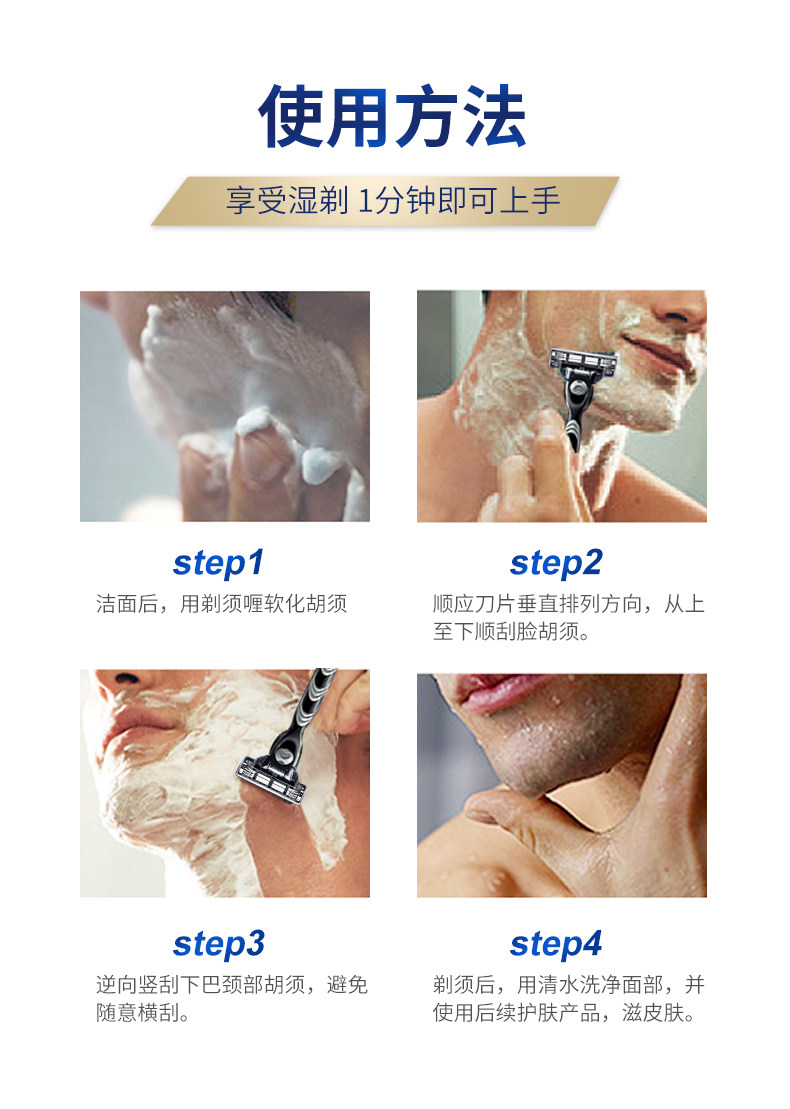 使用方法

享受湿剃 1分钟即可上手

step1
洁面后，用剃须喱软化胡须

step2
顺应刀片垂直排列方向，从上至下顺刮脸胡须。

step3
逆向竖刮下巴颈部胡须，避免随意横刮。

step4
剃须后，用清水洗净面部，并使用后续护肤产品，滋皮肤。