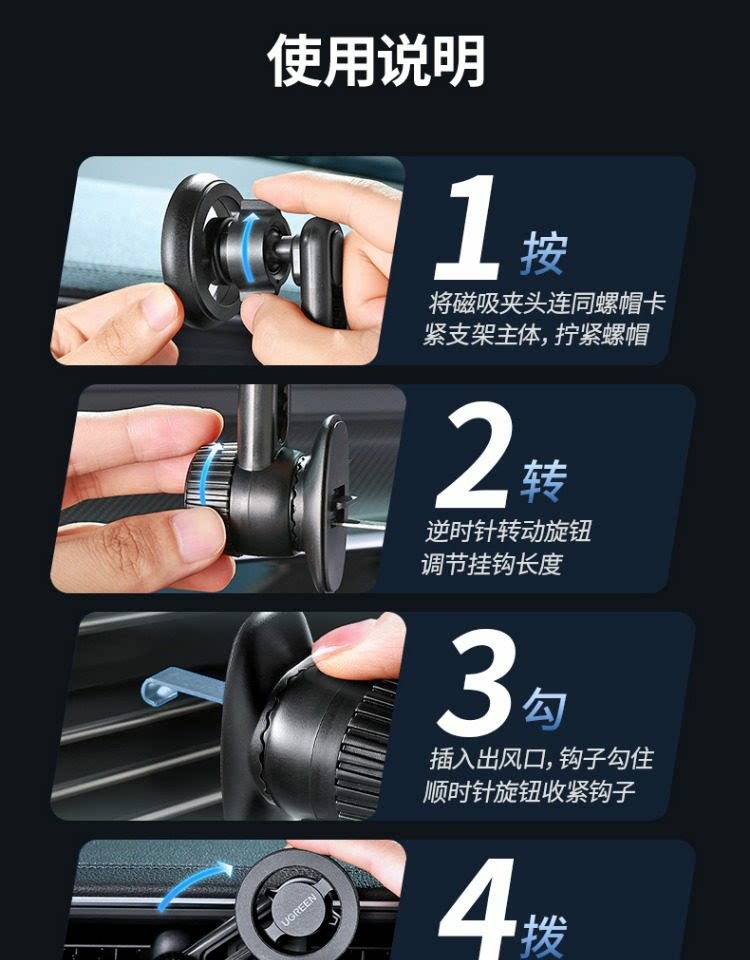 使用说明

1 按
将磁吸夹头连同螺帽卡紧支架主体，拧紧螺帽

2 转
逆时针转动旋钮
调节挂钩长度

3 勾
插入出风口，钩子勾住
顺时针旋钮收紧钩子

UGREEN

4 拨