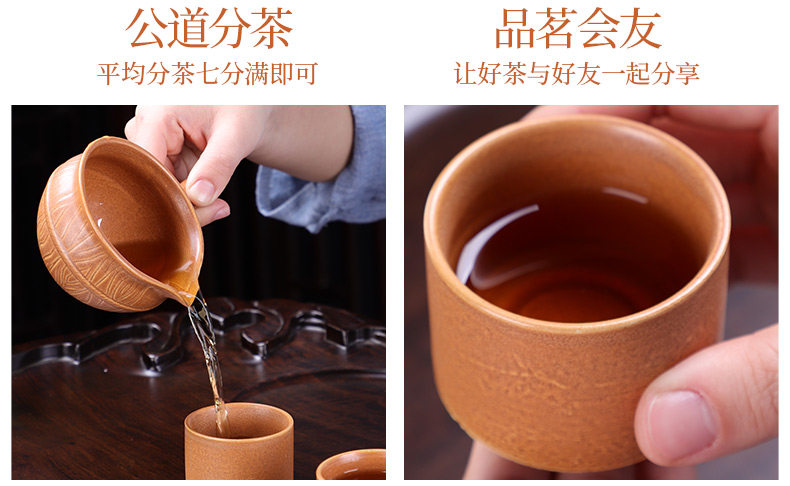 公道分茶
平均分茶七分满即可

品茗会友
让好茶与好友一起分享