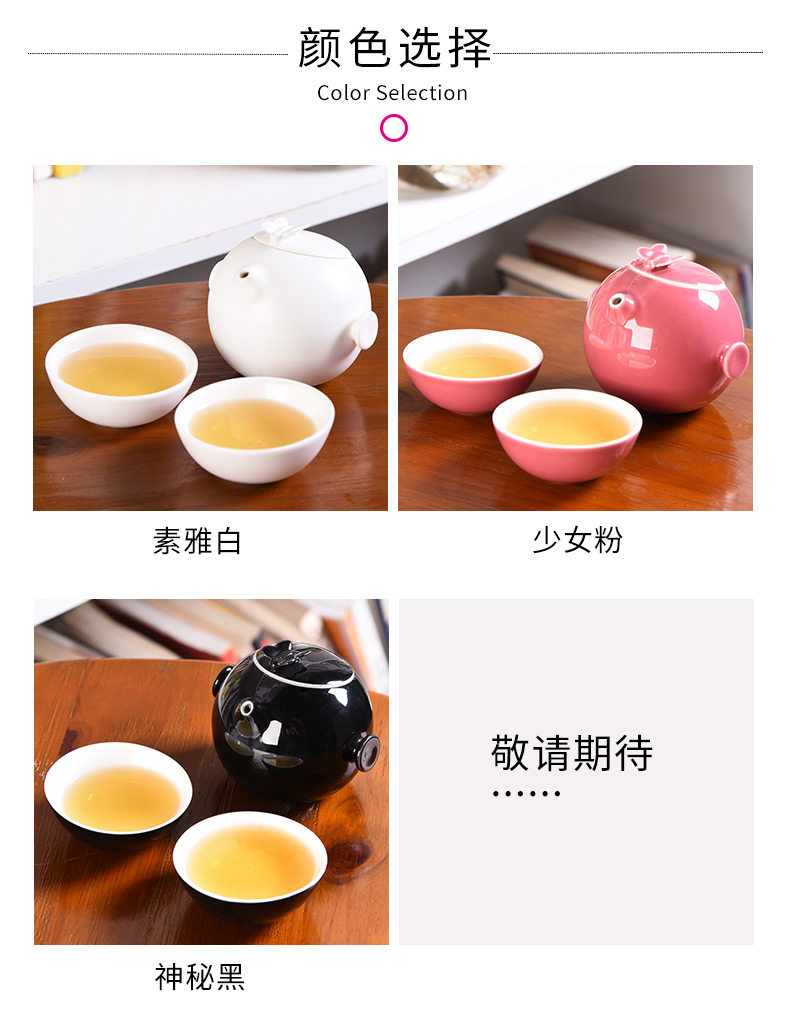 颜色选择
Color Selection

素雅白

少女粉

神秘黑

敬请期待
……