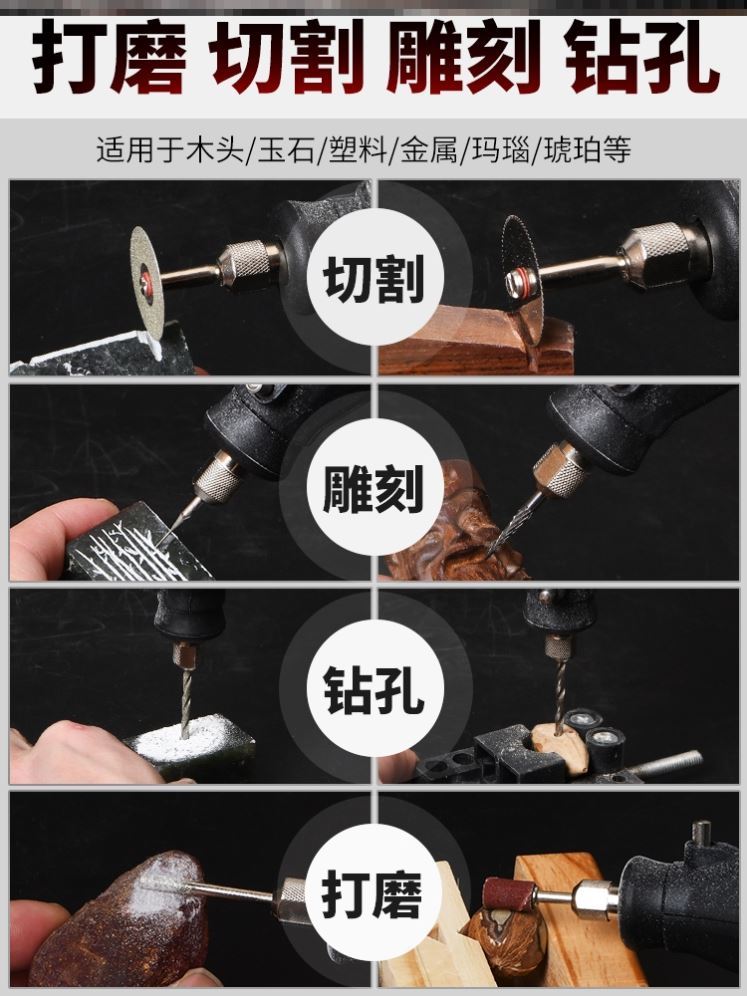 打磨 切割 雕刻 钻孔

适用于木头/玉石/塑料/金属/玛瑙/琥珀等

切割

雕刻

钻孔

打磨