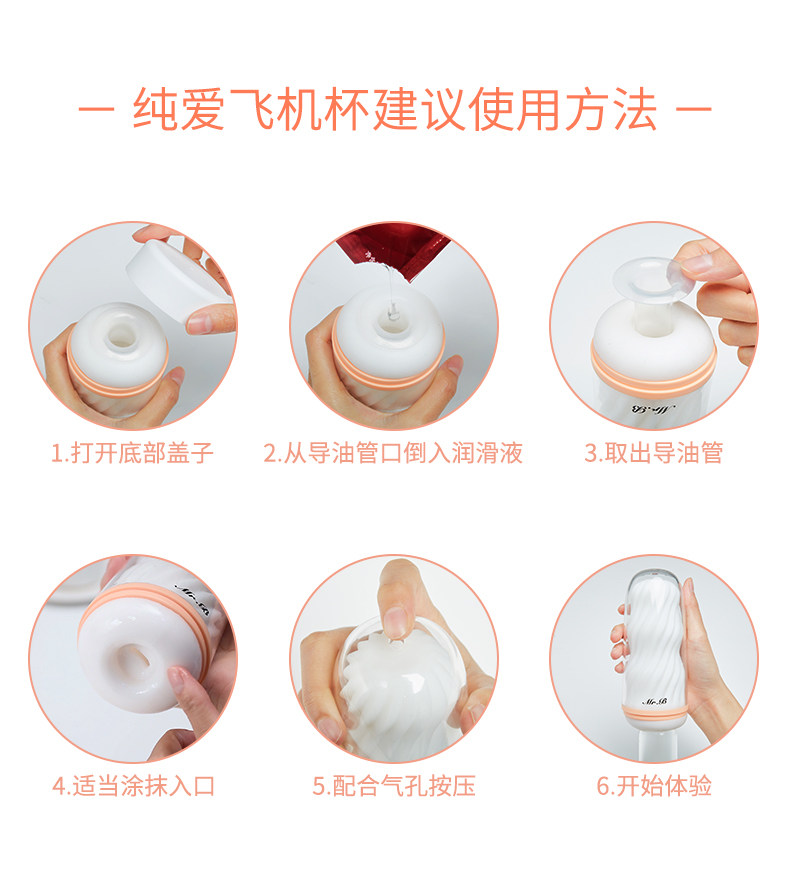 — 纯爱飞机杯建议使用方法 —

1.打开底部盖子

2.从导油管口倒入润滑液

3.取出导油管

4.适当涂抹入口

5.配合气孔按压

6.开始体验