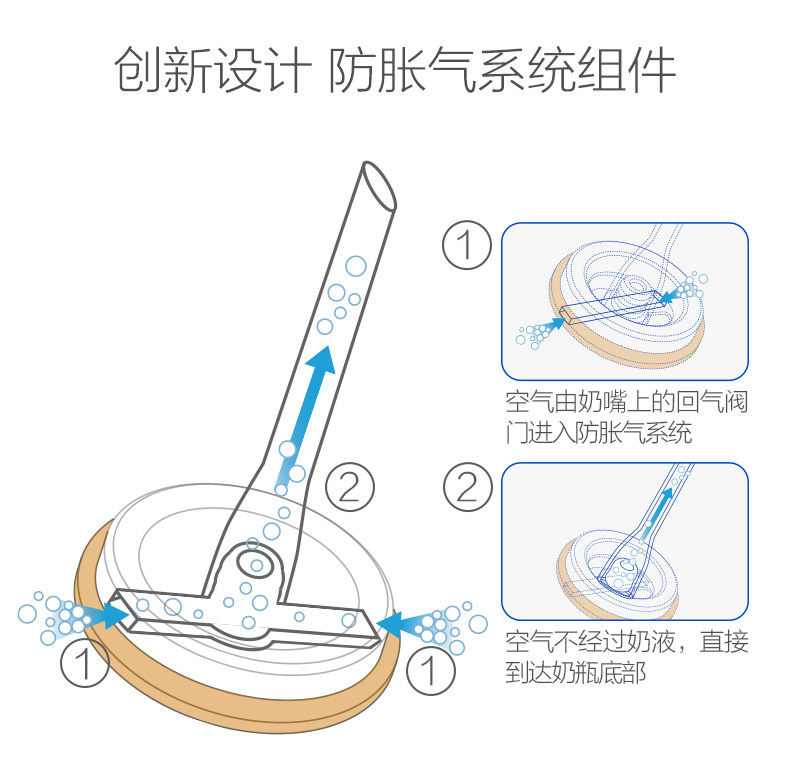 创新设计 防胀气系统组件

②

①

①

①

空气由奶嘴上的回气阀门进入防胀气系统

②

空气不经过奶液，直接到达奶瓶底部