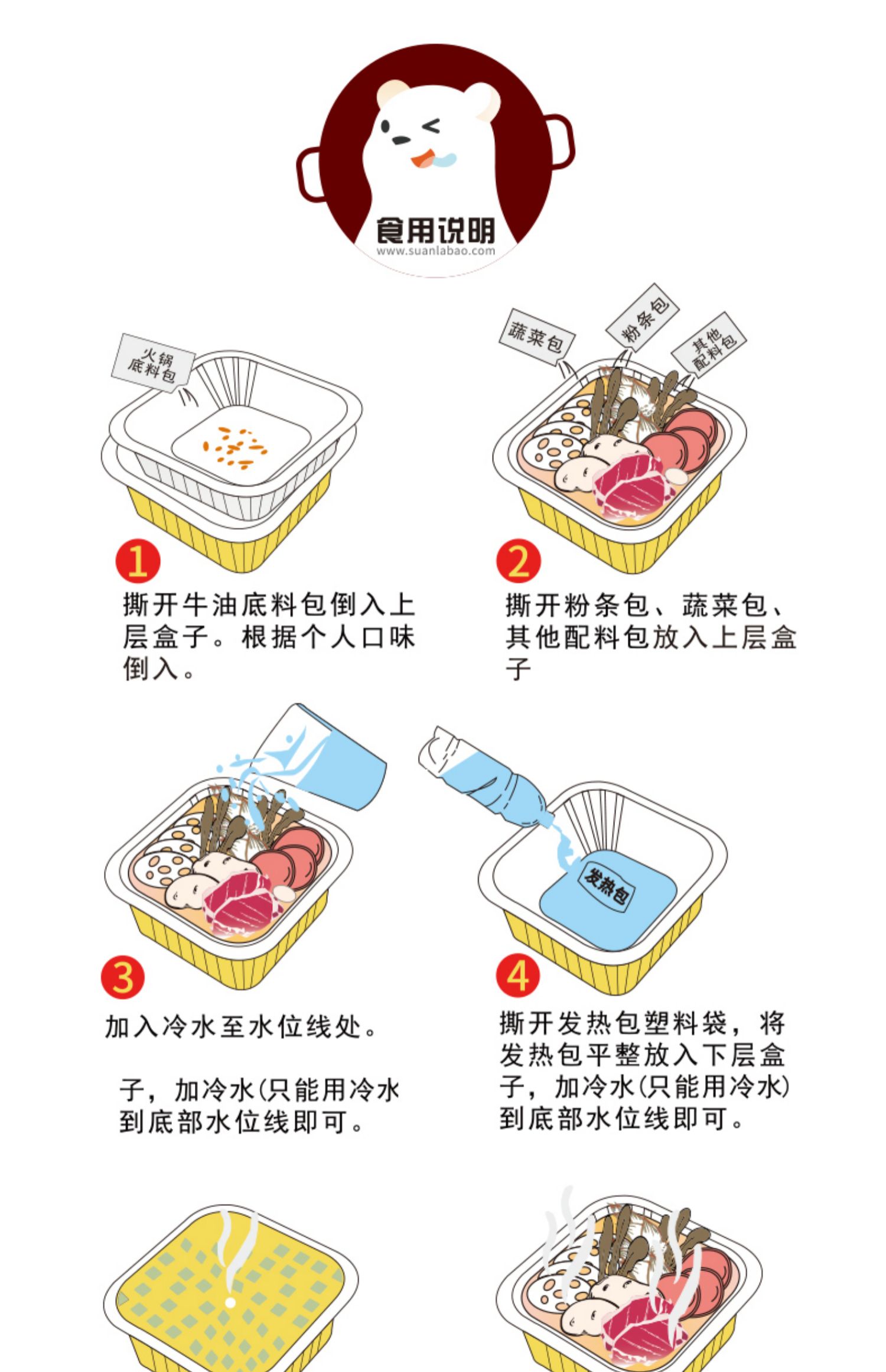 食用说明
www.suanlabao.com

火锅底料包

1

撕开牛油底料包倒入上层盒子。根据个人口味倒入。

蔬菜包
粉条包
其他配料包

2

撕开粉条包、蔬菜包、其他配料包放入上层盒子

3

加入冷水至水位线处。

子，加冷水(只能用冷水到底部水位线即可。

发热包

4

撕开发热包塑料袋，将发热包平整放入下层盒子，加冷水(只能用冷水)到底部水位线即可。