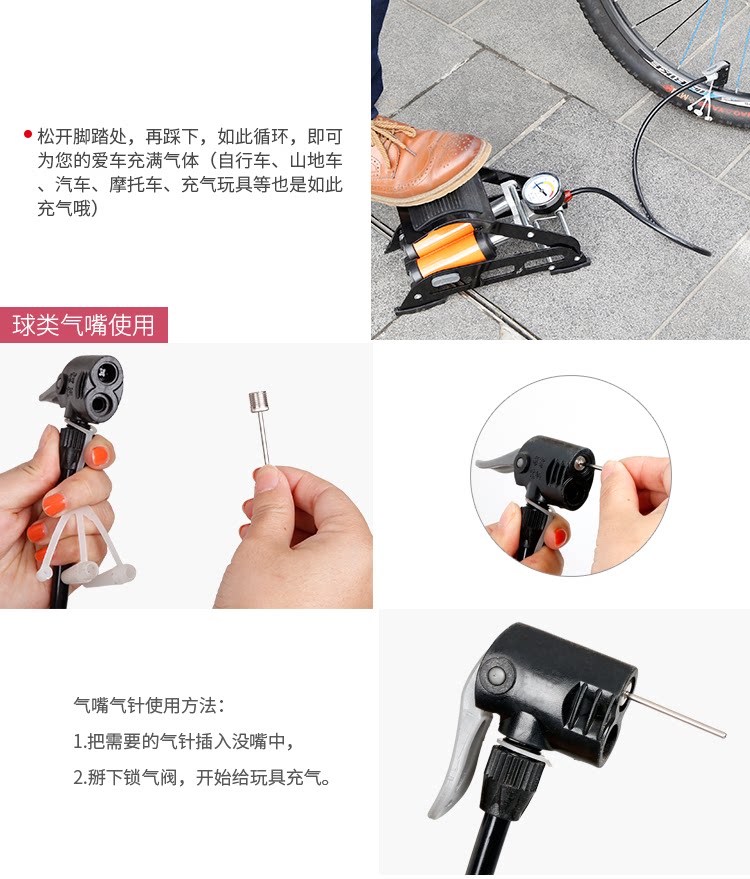 松开脚踏处，再踩下，如此循环，即可为您的爱车充满气体（自行车、山地车、汽车、摩托车、充气玩具等也是如此充气哦）

球类气嘴使用

气嘴气针使用方法：

1.把需要的气针插入没嘴中，

2.掰下锁气阀，开始给玩具充气。