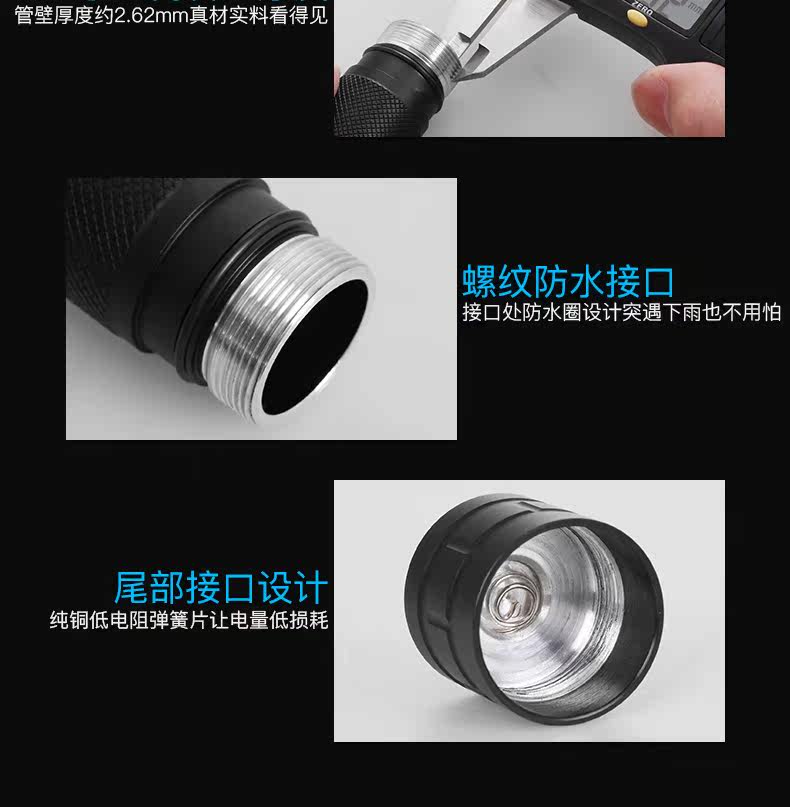 管壁厚度约2.62mm真材实料看得见

ZERO

螺纹防水接口
接口处防水圈设计突遇下雨也不用怕

尾部接口设计
纯铜低电阻弹簧片让电量低损耗