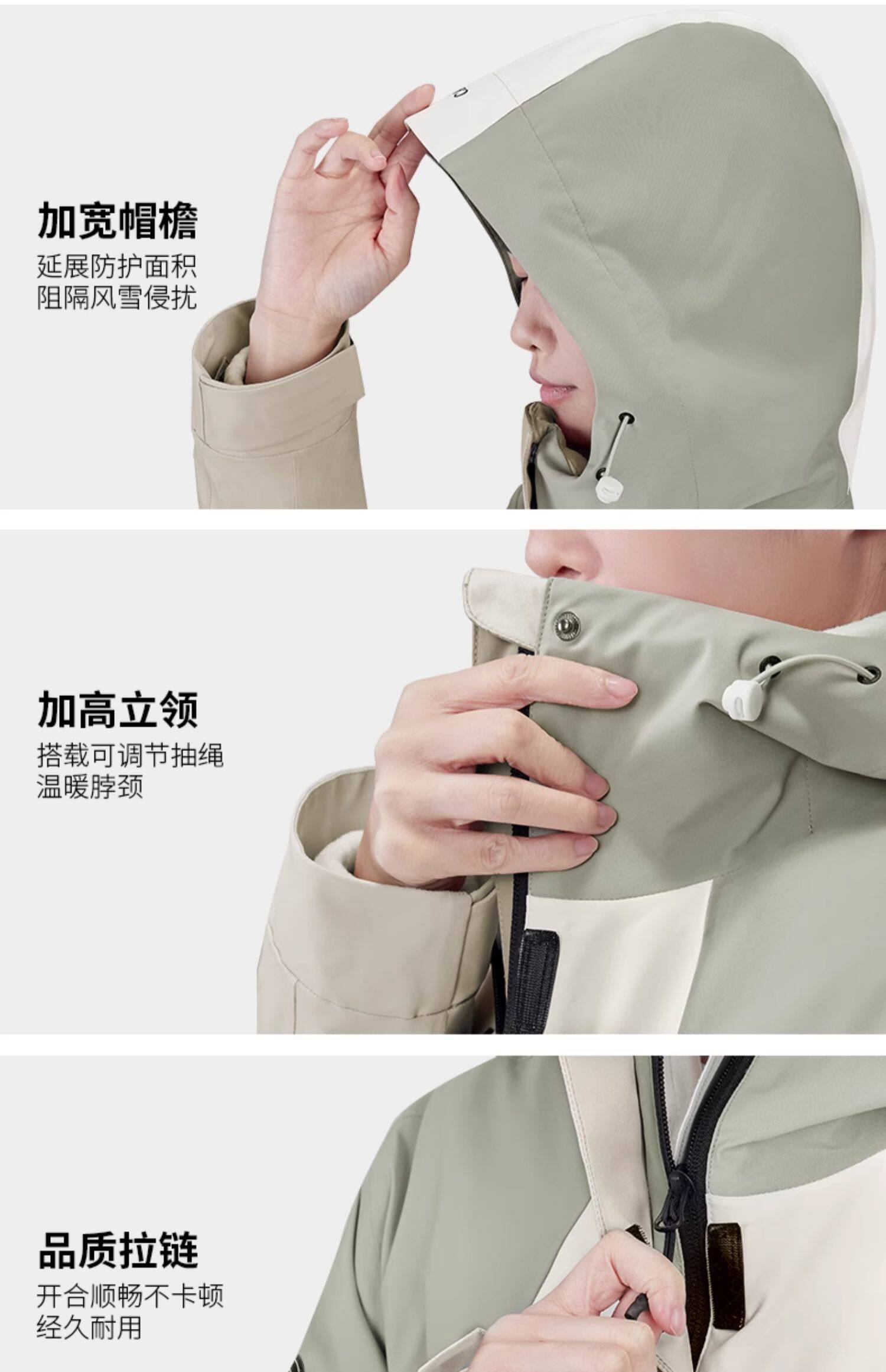 加宽帽檐
延展防护面积
阻隔风雪侵扰

加高立领
搭载可调节抽绳
温暖脖颈

品质拉链
开合顺畅不卡顿
经久耐用