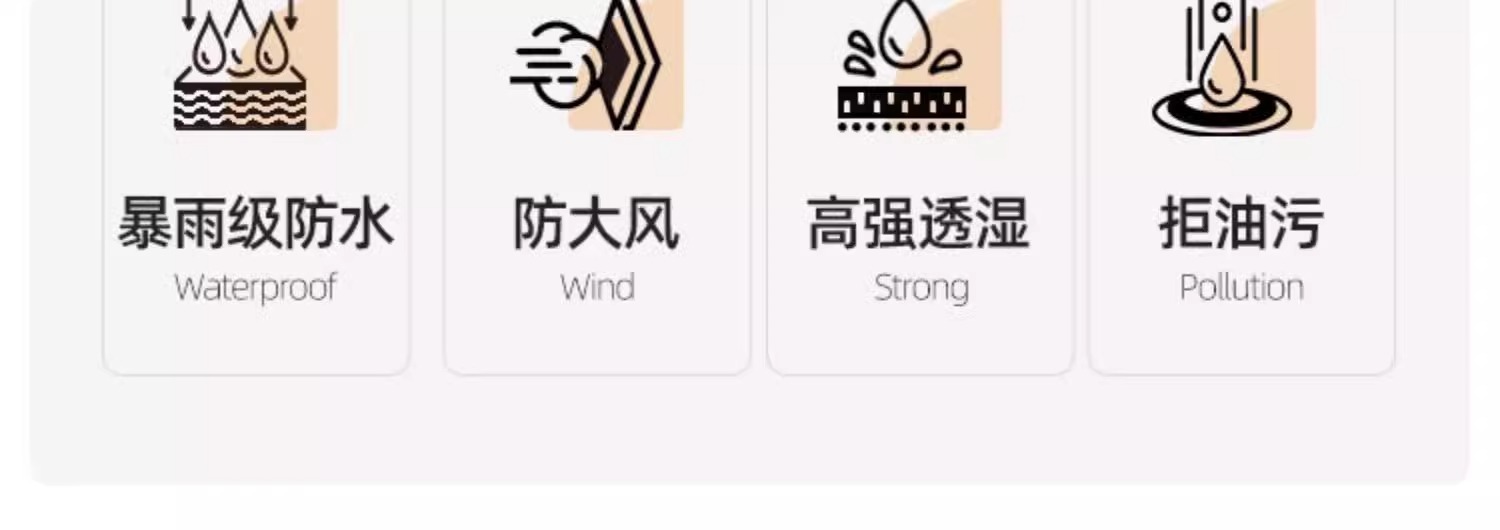 暴雨级防水
Waterproof

防大风
Wind

高强透湿
Strong

拒油污
Pollution