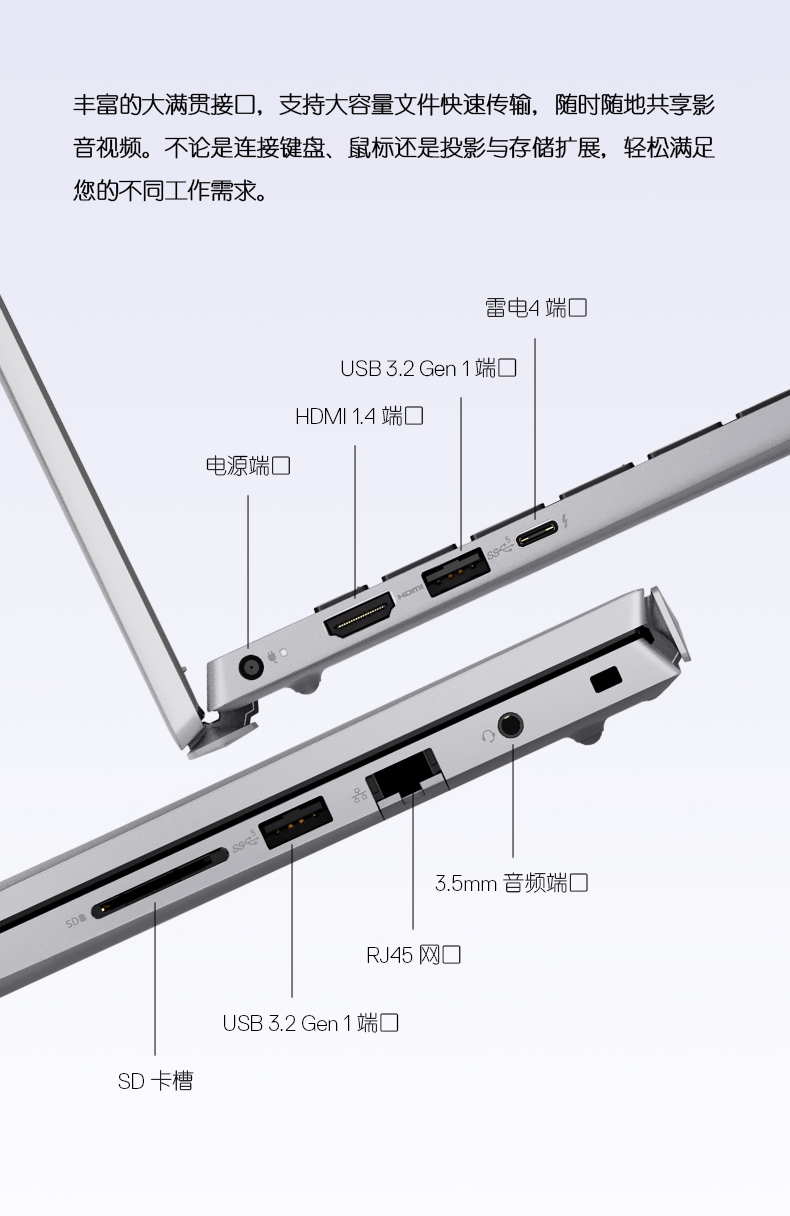 丰富的大满贯接口，支持大容量文件快速传输，随时随地共享影音视频。不论是连接键盘、鼠标还是投影与存储扩展，轻松满足您的不同工作需求。

雷电4 端口

USB 3.2 Gen 1 端口

HDMI 1.4 端口

电源端口

HDMI

SD

3.5mm 音频端口

RJ45 网口

USB 3.2 Gen 1 端口

SD 卡槽